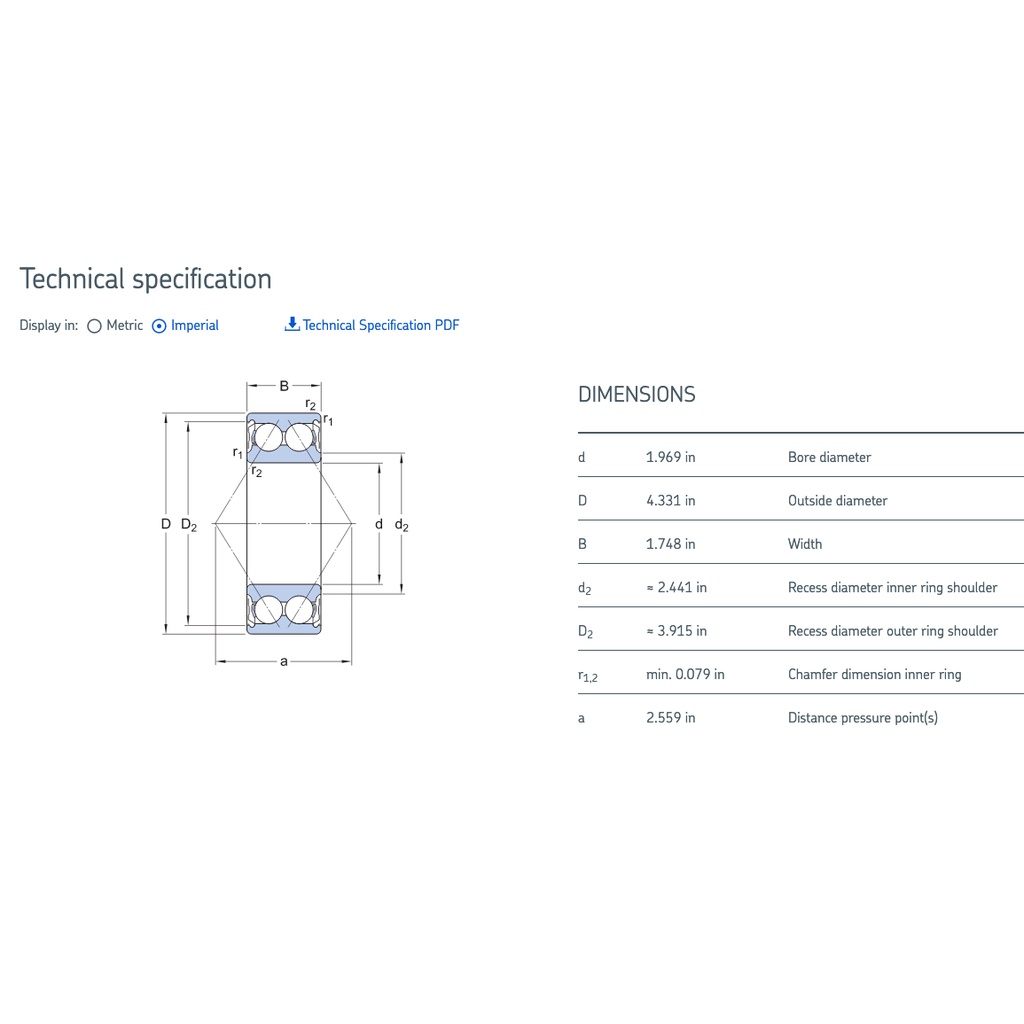 Technical specification

Display in: Metric Imperial

Technical Specification PDF

B
$r_2$
$r_1$
$r_1$
$r_2$
D $D_2$
d $d_2$
a

DIMENSIONS

| | | |
|---|---|---|
| d | 1.969 in | Bore diameter |
| D | 4.331 in | Outside diameter |
| B | 1.748 in | Width |
| $d_2$ | ≈ 2.441 in | Recess diameter inner ring shoulder |
| $D_2$ | ≈ 3.915 in | Recess diameter outer ring shoulder |
| $r_{1,2}$ | min. 0.079 in | Chamfer dimension inner ring |
| a | 2.559 in | Distance pressure point(s) |