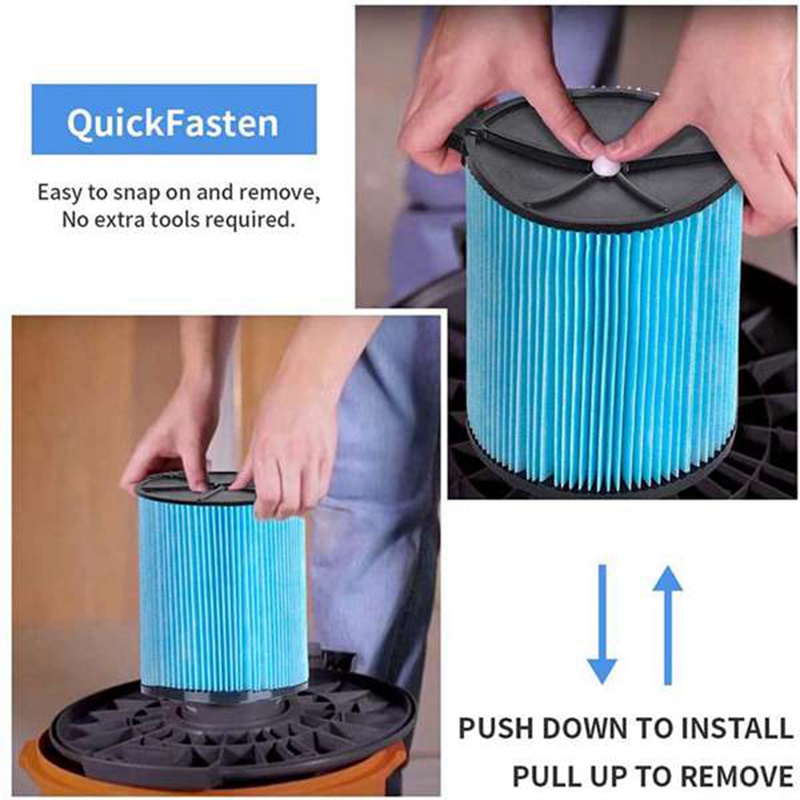 QuickFasten

Easy to snap on and remove,
No extra tools required.

PUSH DOWN TO INSTALL
PULL UP TO REMOVE