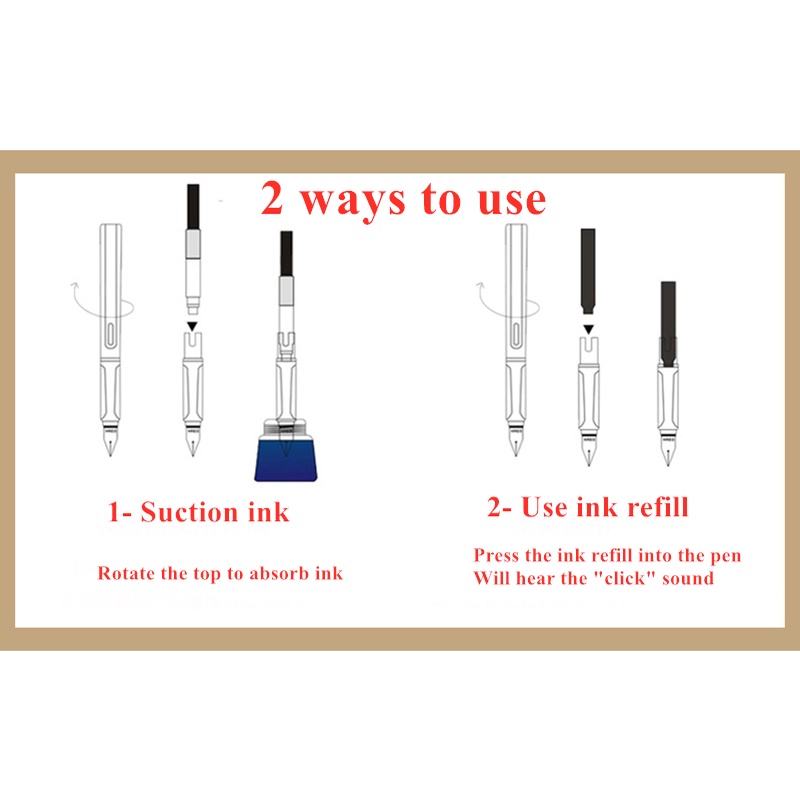 2 ways to use

1- Suction ink

Rotate the top to absorb ink

2- Use ink refill

Press the ink refill into the pen
Will hear the "click" sound