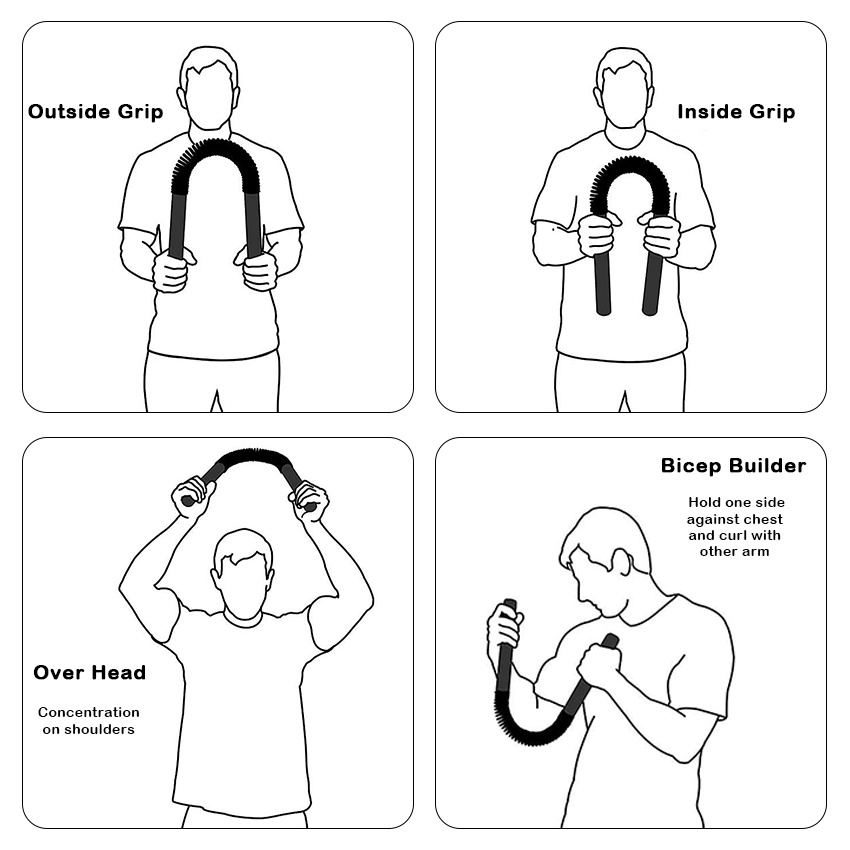 Outside Grip

Inside Grip

Over Head

Concentration on shoulders

Bicep Builder

Hold one side against chest and curl with other arm