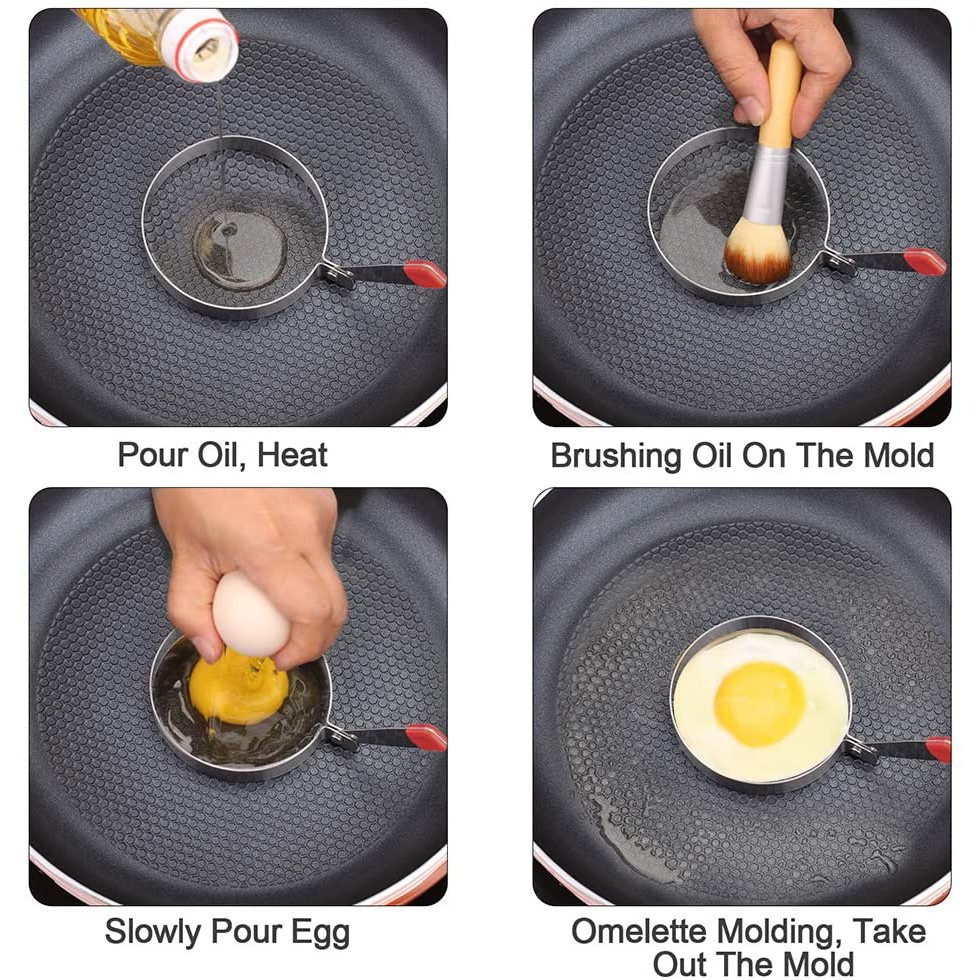 Pour Oil, Heat

Brushing Oil On The Mold

Slowly Pour Egg

Omelette Molding, Take Out The Mold