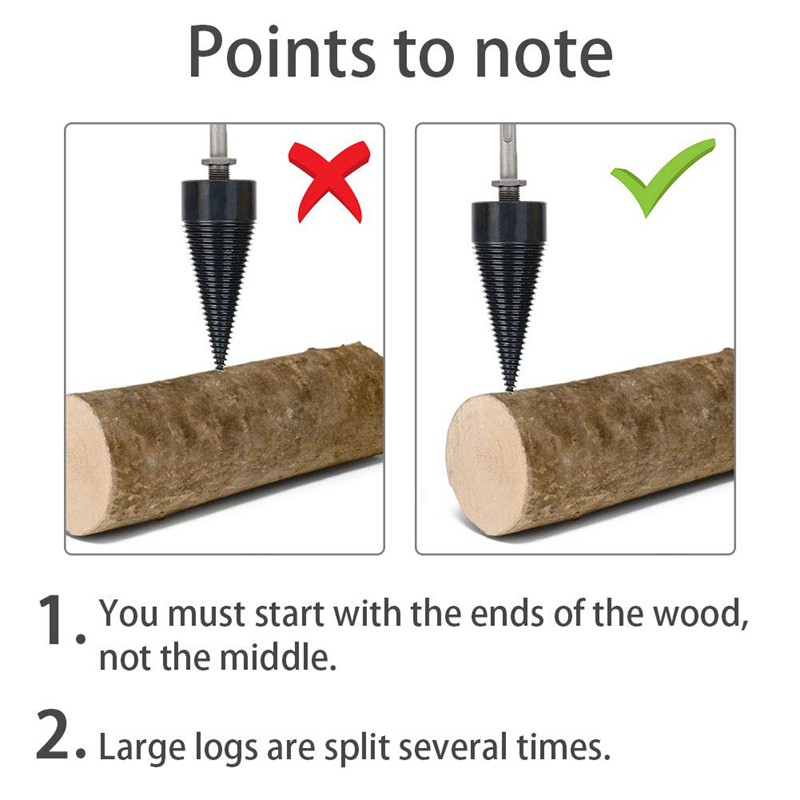 Points to note

1. You must start with the ends of the wood, not the middle.

2. Large logs are split several times.