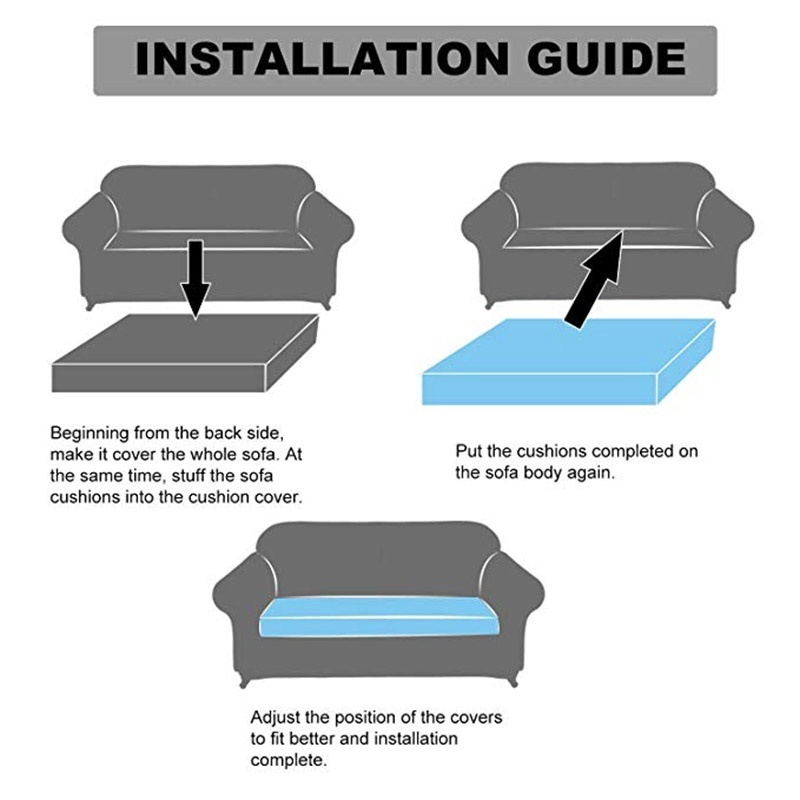 INSTALLATION GUIDE

Beginning from the back side, make it cover the whole sofa. At the same time, stuff the sofa cushions into the cushion cover.

Put the cushions completed on the sofa body again.

Adjust the position of the covers to fit better and installation complete.