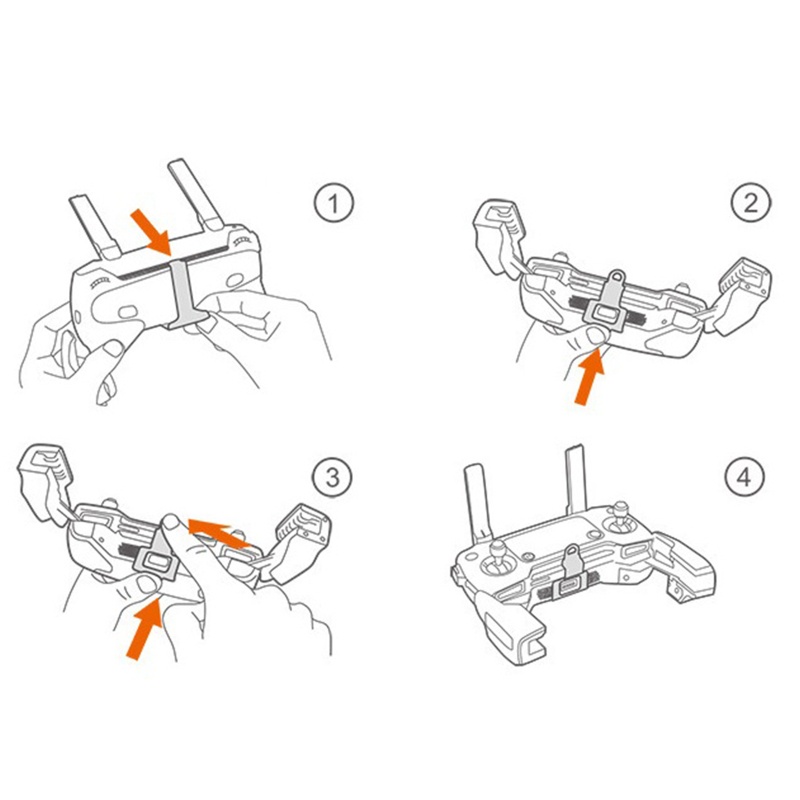 1

2

3

4