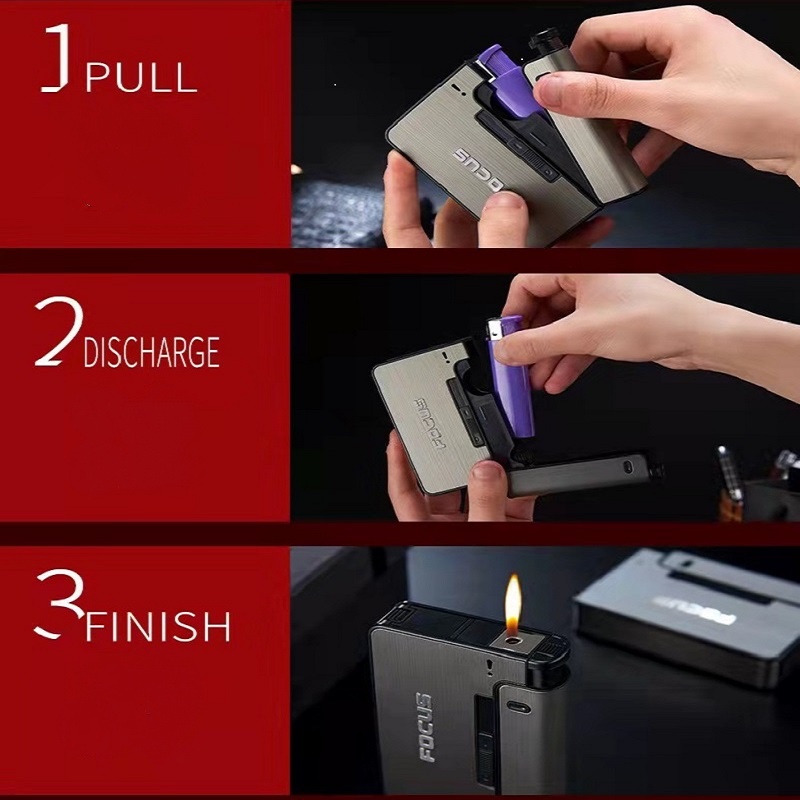 1 PULL

FOCUS

2 DISCHARGE

FOCUS

3 FINISH

FOCUS

FOCUS