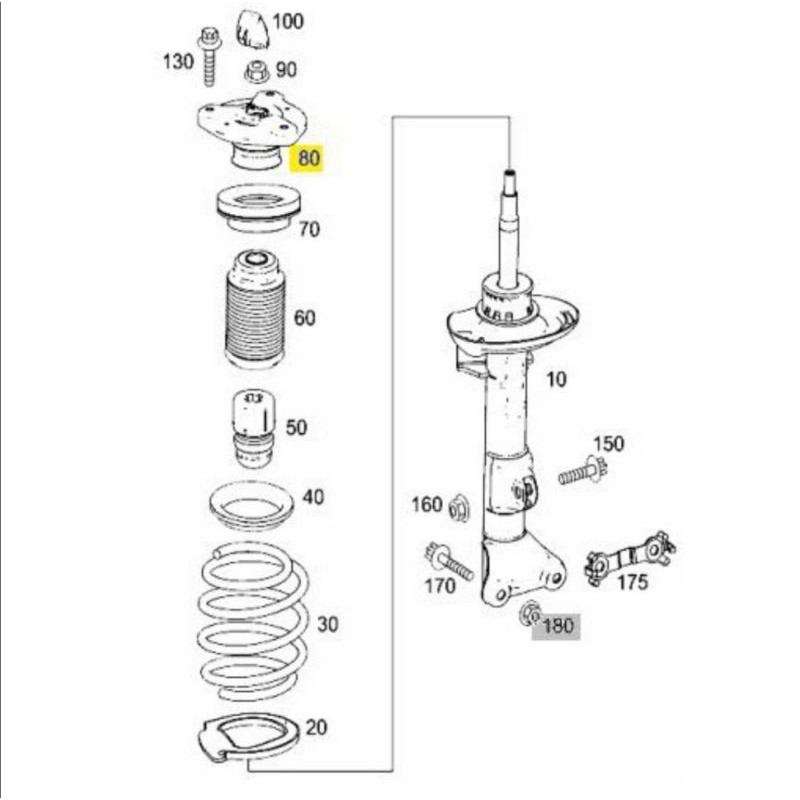 100
130
90
80
70
60
50
40
30
20
10
150
160
170
175
180