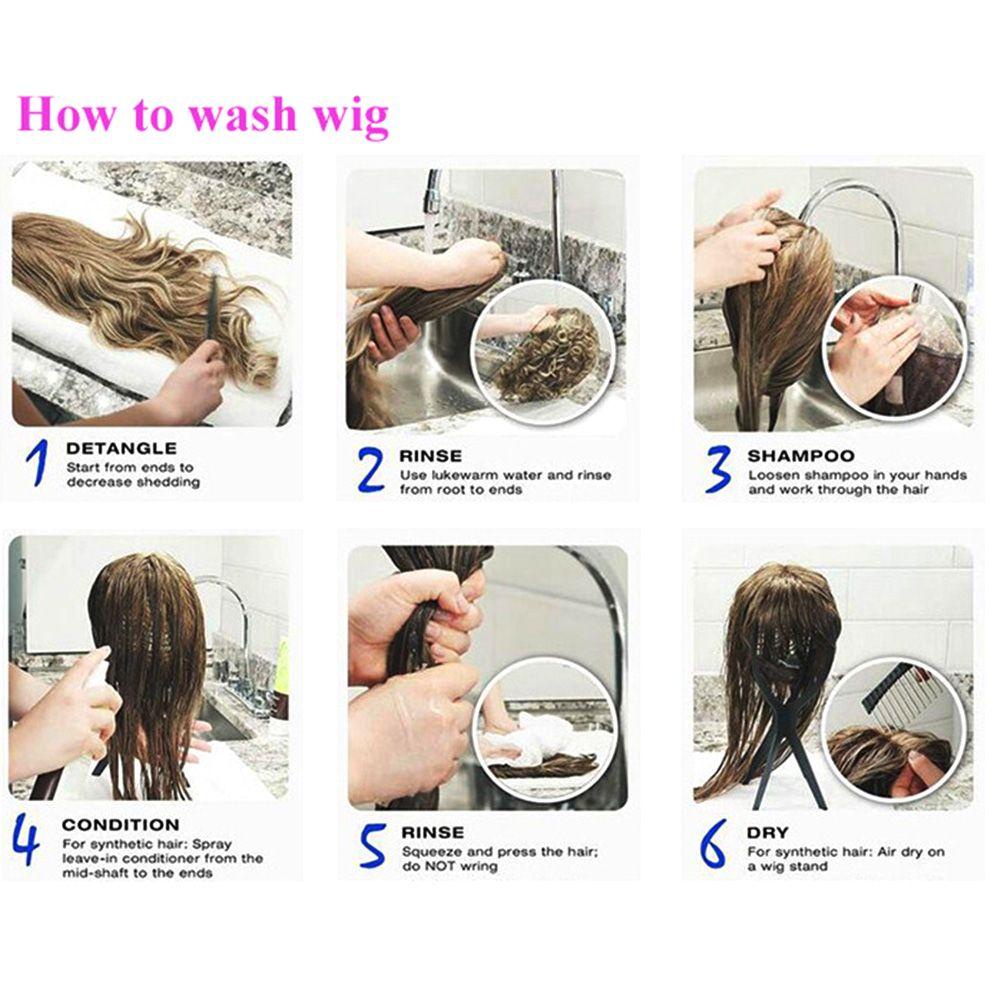 How to wash wig

1 DETANGLE
Start from ends to decrease shedding

2 RINSE
Use lukewarm water and rinse from root to ends

3 SHAMPOO
Loosen shampoo in your hands and work through the hair

4 CONDITION
For synthetic hair: Spray leave-in conditioner from the mid-shaft to the ends

5 RINSE
Squeeze and press the hair; do NOT wring

6 DRY
For synthetic hair: Air dry on a wig stand