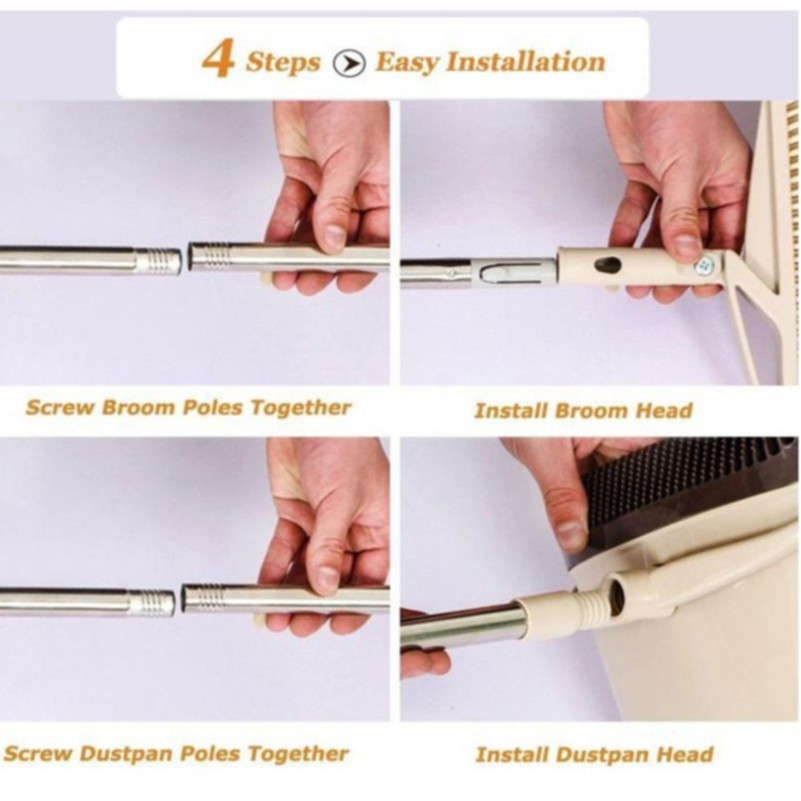 4 Steps Easy Installation

Screw Broom Poles Together

Install Broom Head

Screw Dustpan Poles Together

Install Dustpan Head