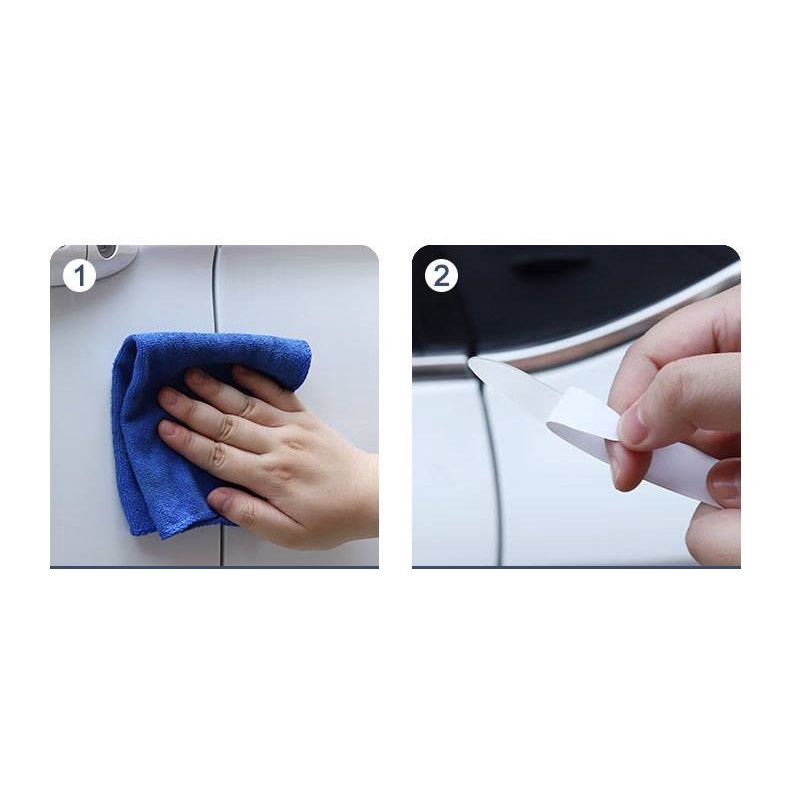 1

2