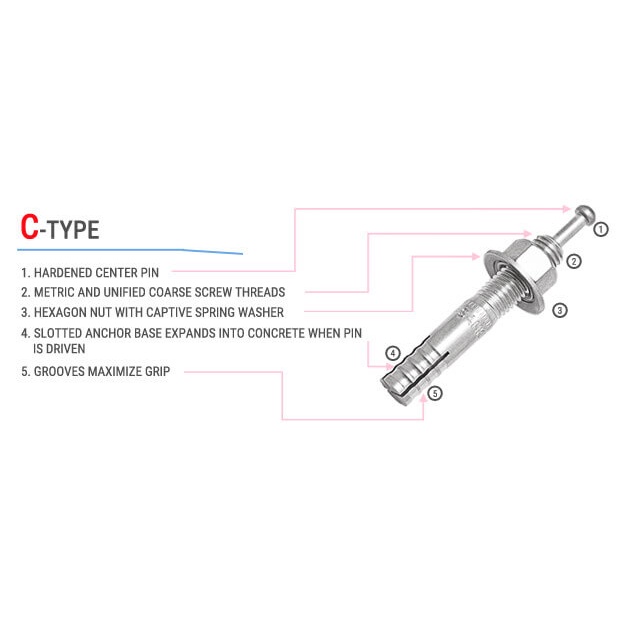 C-TYPE

1. HARDENED CENTER PIN
2. METRIC AND UNIFIED COARSE SCREW THREADS
3. HEXAGON NUT WITH CAPTIVE SPRING WASHER
4. SLOTTED ANCHOR BASE EXPANDS INTO CONCRETE WHEN PIN IS DRIVEN
5. GROOVES MAXIMIZE GRIP

1
2
3
4
5