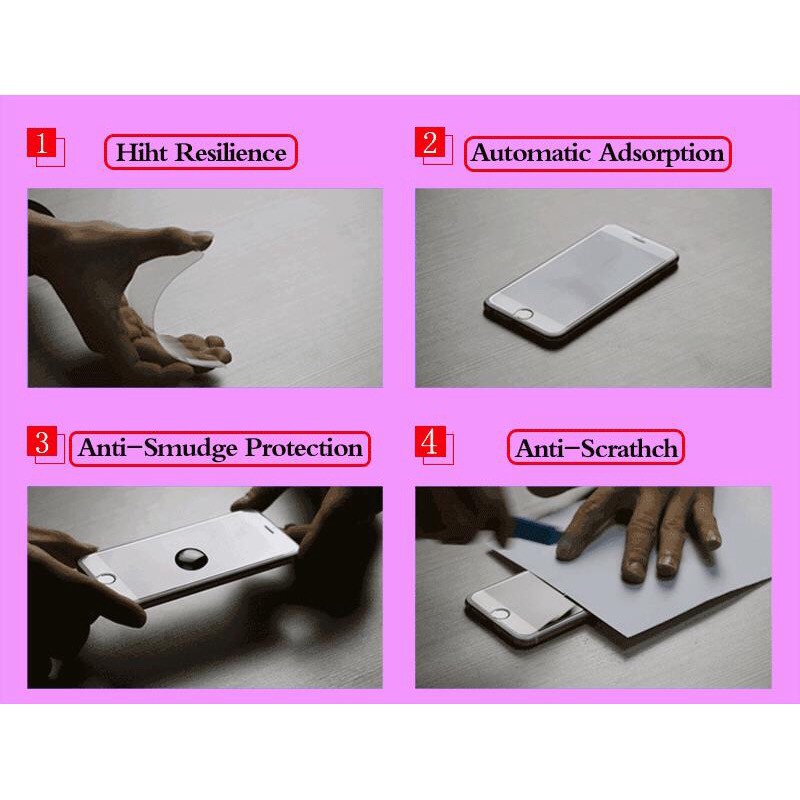 1 Hiht Resilience

2 Automatic Adsorption

3 Anti-Smudge Protection

4 Anti-Scrathch