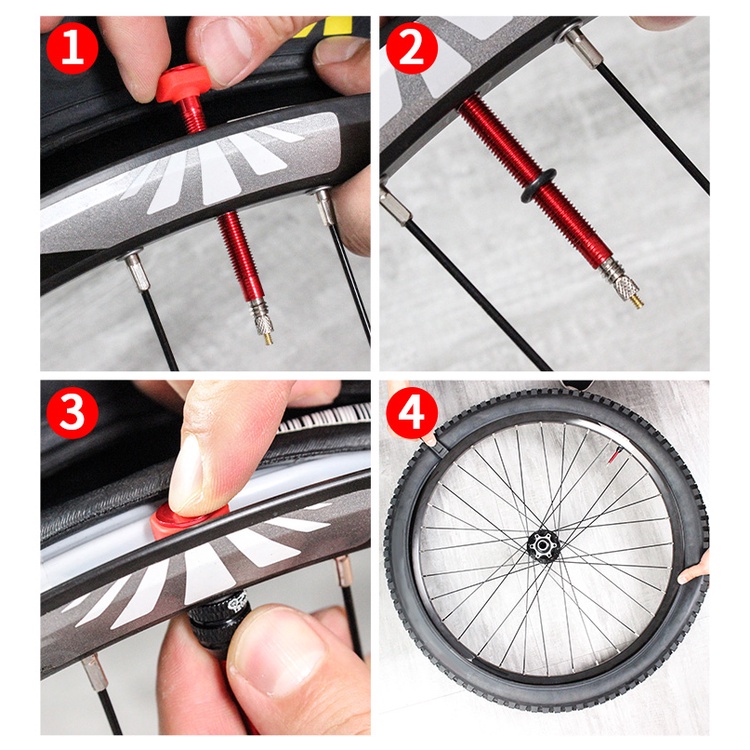 1

2

3

4