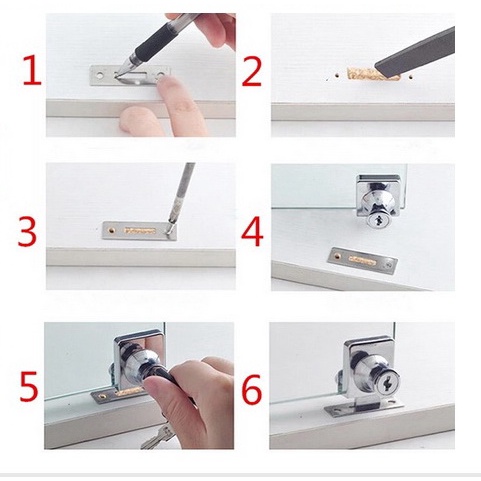 1
2
3
4
5
6