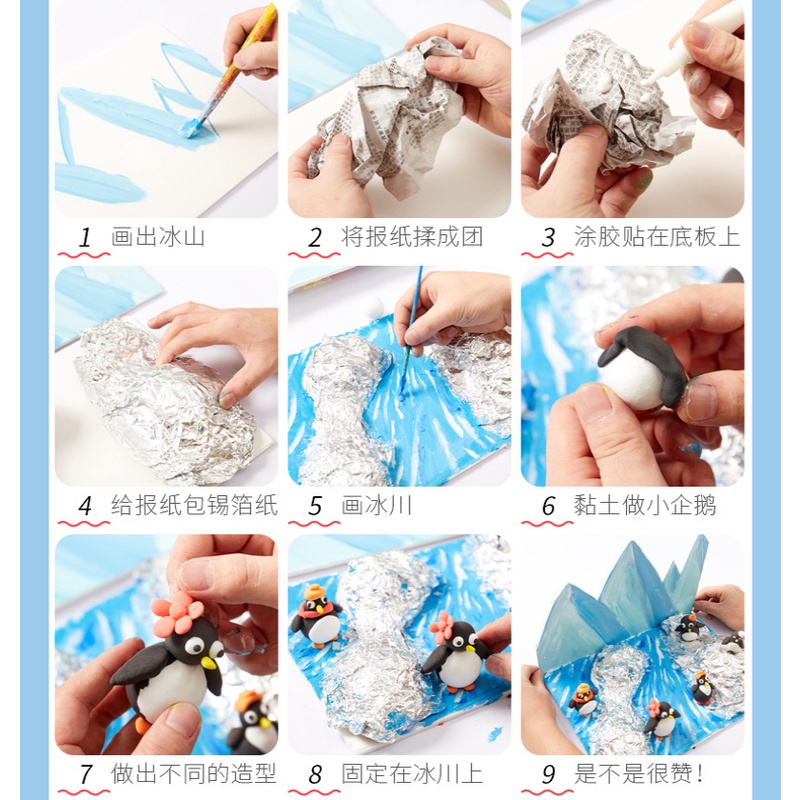 1 画出冰山

2 将报纸揉成团

3 涂胶贴在底板上

4 给报纸包锡箔纸

5 画冰川

6 黏土做小企鹅

7 做出不同的造型

8 固定在冰川上

9 是不是很赞!