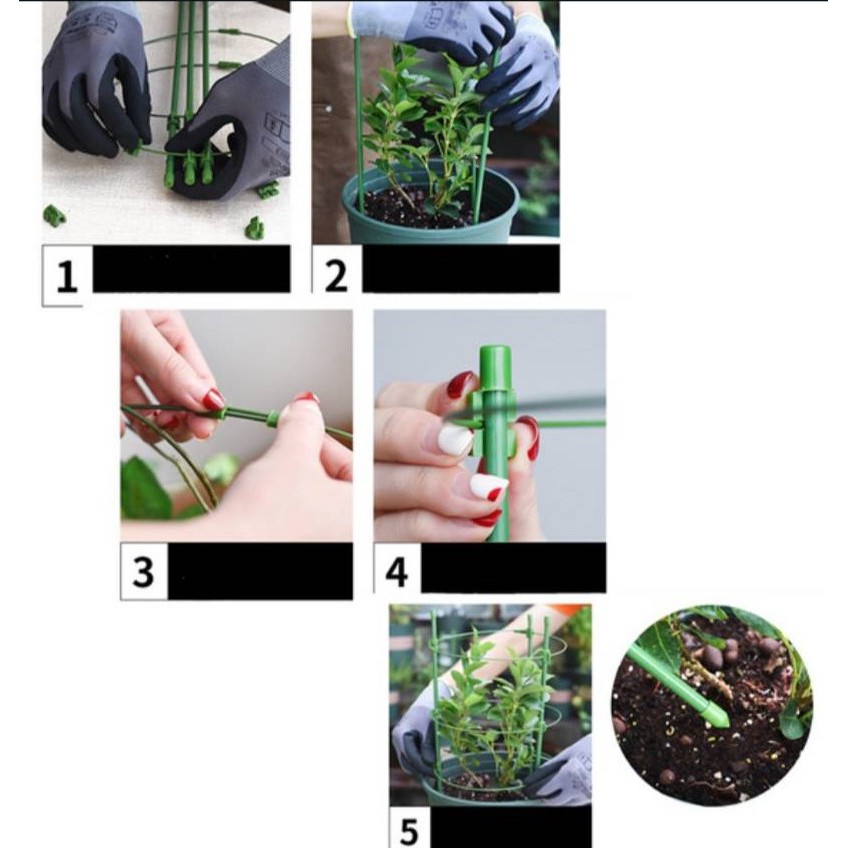 1

2

3

4

5