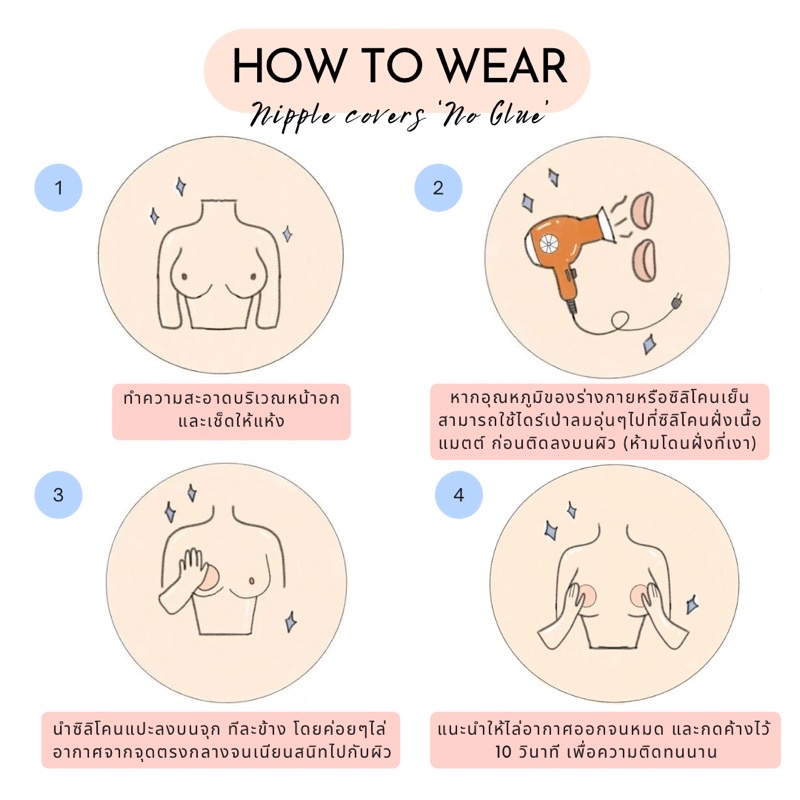 HOW TO WEAR
Nipple covers 'No Glue'

1

ทำความสะอาดบริเวณหน้าอก และเช็ดให้แห้ง

2

หากอุณหภูมิของร่างกายหรือซิลิโคนเย็น สามารถใช้ไดร์เป่าลมอุ่นๆไปที่ซิลิโคนฝั่งเนื้อแมตต์ ก่อนติดลงบนผิว (ห้ามโดนฝั่งที่เงา)

3

นำซิลิโคนแปะลงบนจุก ทีละข้าง โดยค่อยๆไล่อากาศจากจุดตรงกลางจนเนียนสนิทไปกับผิว

4

แนะนำให้ไล่อากาศออกจนหมด และกดค้างไว้ 10 วินาที เพื่อความติดทนนาน