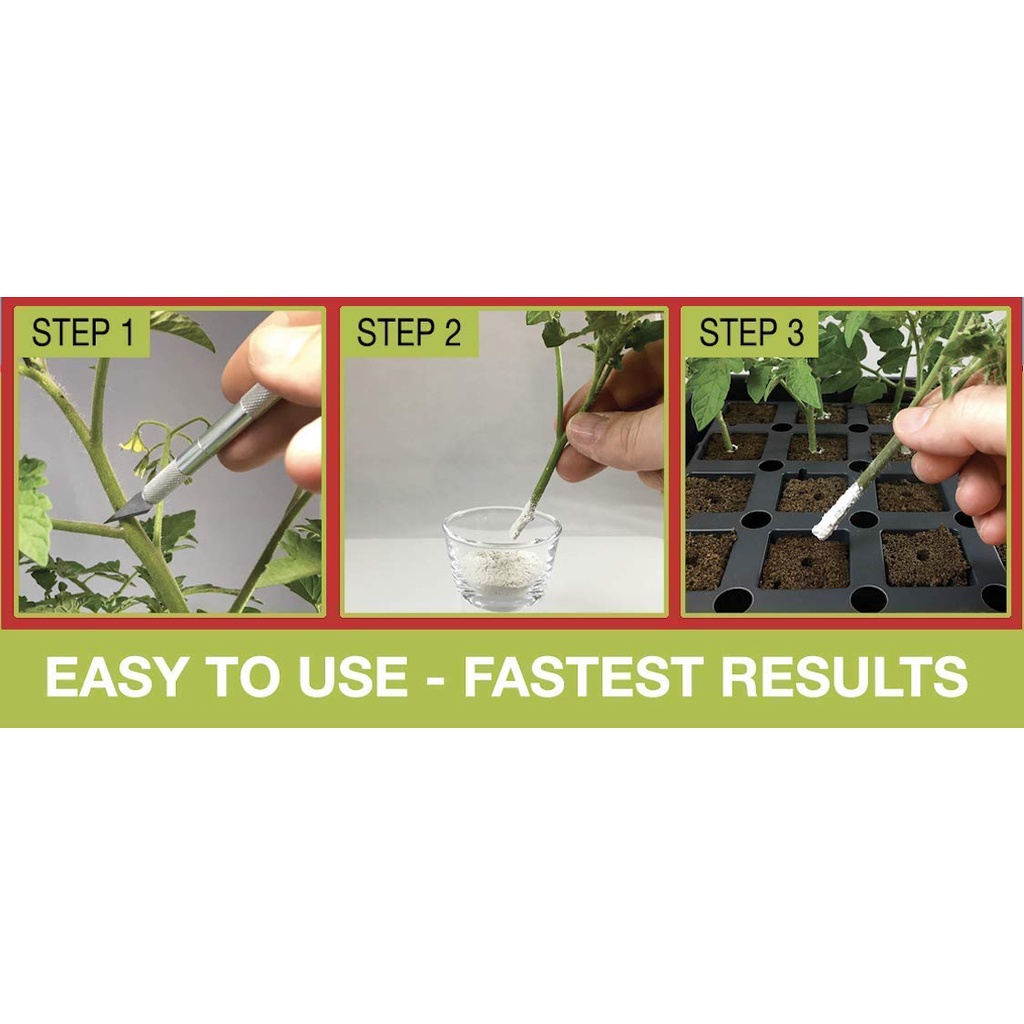 STEP 1

STEP 2

STEP 3

EASY TO USE - FASTEST RESULTS