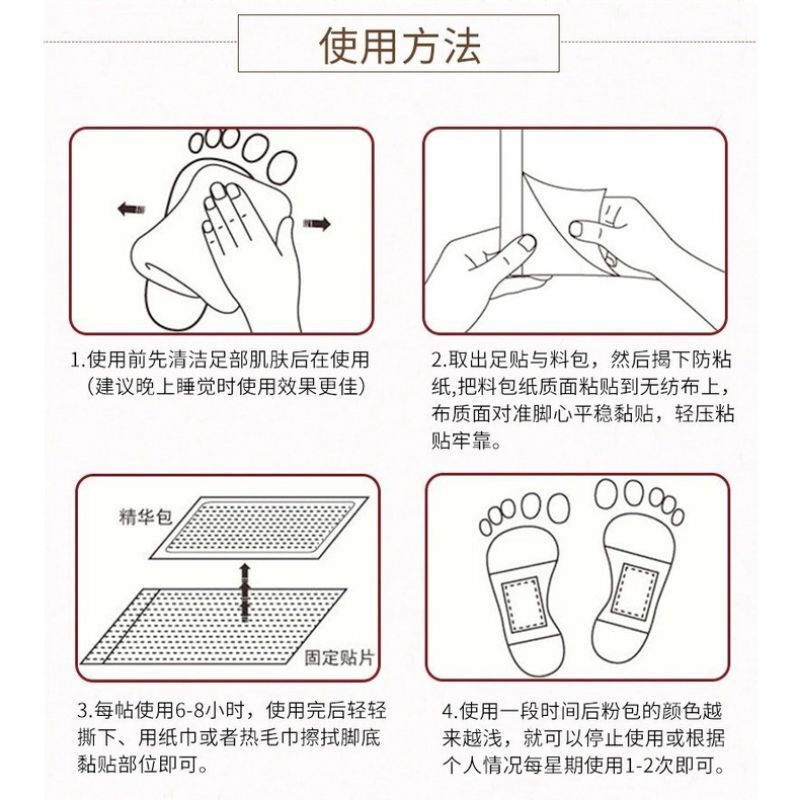 使用方法

1.使用前先清洁足部肌肤后在使用（建议晚上睡觉时使用效果更佳）

2.取出足贴与料包，然后揭下防粘纸,把料包纸质面粘贴到无纺布上，布质面对准脚心平稳黏贴，轻压粘贴牢靠。

精华包

固定贴片

3.每帖使用6-8小时，使用完后轻轻撕下、用纸巾或者热毛巾擦拭脚底黏贴部位即可。

4.使用一段时间后粉包的颜色越来越浅，就可以停止使用或根据个人情况每星期使用1-2次即可。