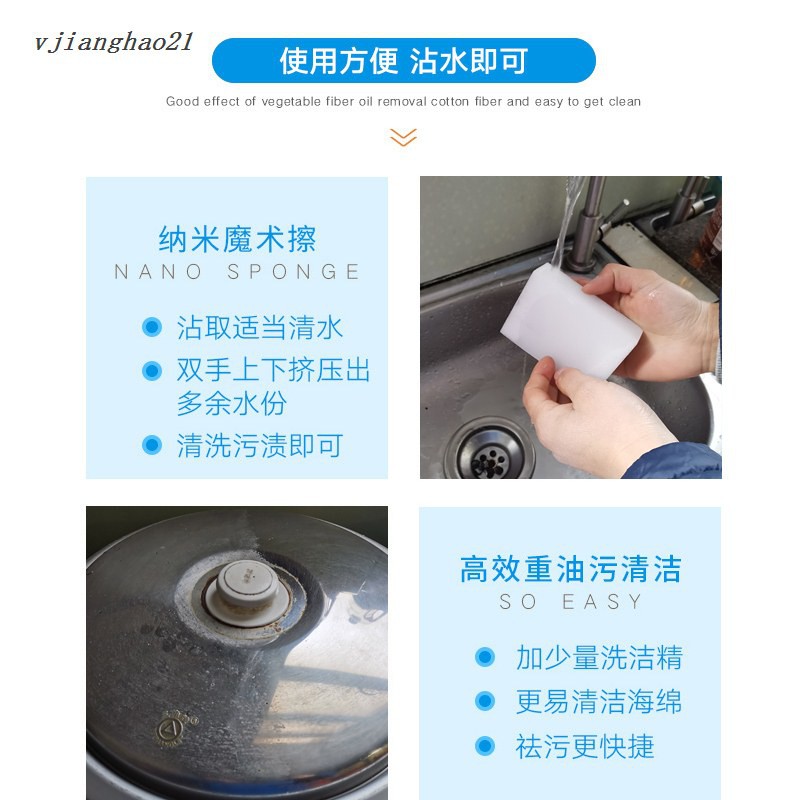 vjianghao21

使用方便 沾水即可

Good effect of vegetable fiber oil removal cotton fiber and easy to get clean

纳米魔术擦
NANO SPONGE

沾取适当清水
双手上下挤压出多余水份
清洗污渍即可

高效重油污清洁
SO EASY

加少量洗洁精
更易清洁海绵
祛污更快捷