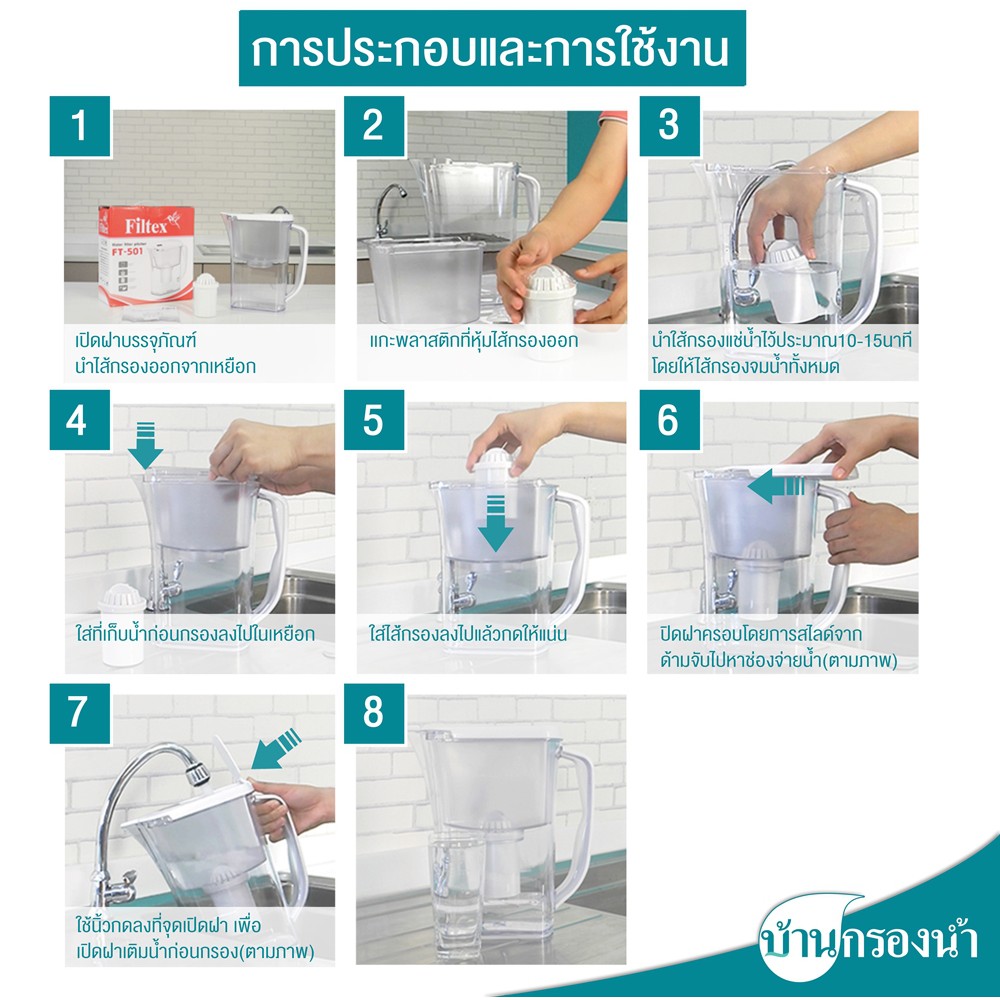 การประกอบและการใช้งาน

1

Filtex
Water filter pitcher
FT-501

เปิดฝาบรรจุภัณฑ์
นำไส้กรองออกจากเหยือก

2

แกะพลาสติกที่หุ้มไส้กรองออก

3

นำไส้กรองแช่น้ำไว้ประมาณ10-15นาที
โดยให้ไส้กรองจมน้ำทั้งหมด

4

ใส่ที่เก็บน้ำก่อนกรองลงไปในเหยือก

5

ใส่ไส้กรองลงไปแล้วกดให้แน่น

6

ปิดฝาครอบโดยการสไลด์จาก
ด้ามจับไปหาช่องจ่ายน้ำ(ตามภาพ)

7

ใช้นิ้วกดลงที่จุดเปิดฝา เพื่อ
เปิดฝาเติมน้ำก่อนกรอง(ตามภาพ)

8

บ้านกรองน้ำ