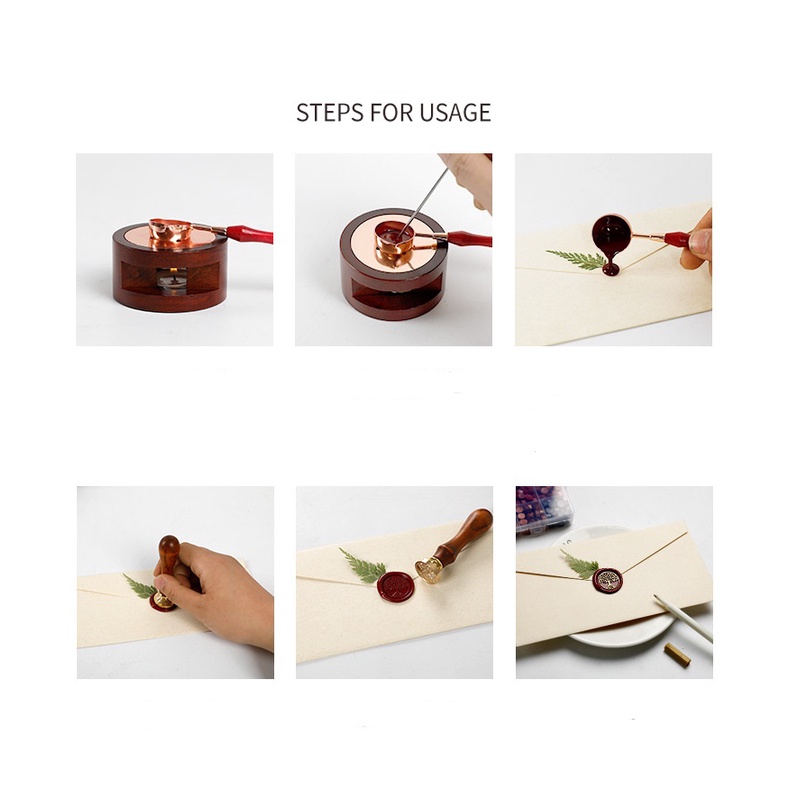 STEPS FOR USAGE