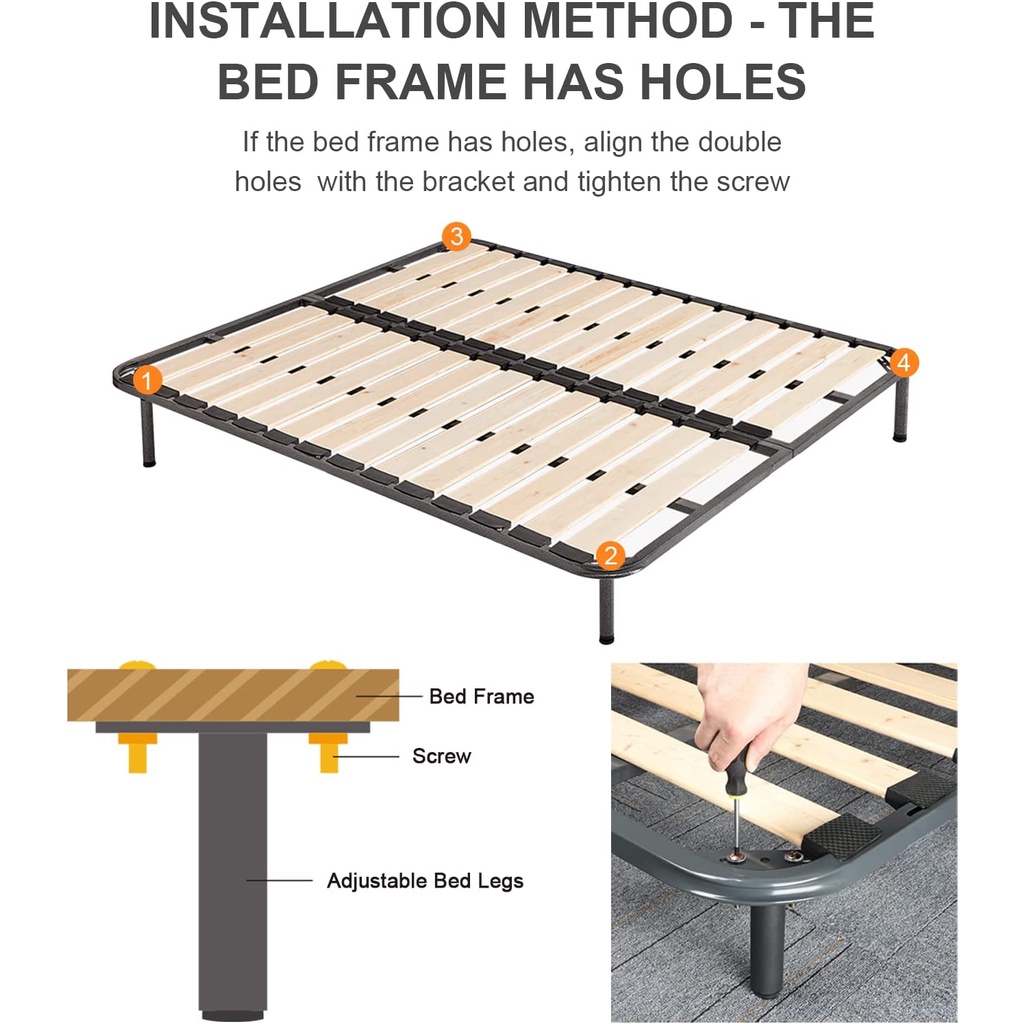 INSTALLATION METHOD - THE BED FRAME HAS HOLES

If the bed frame has holes, align the double holes  with the bracket and tighten the screw

3
1
4
2

Bed Frame
Screw
Adjustable Bed Legs