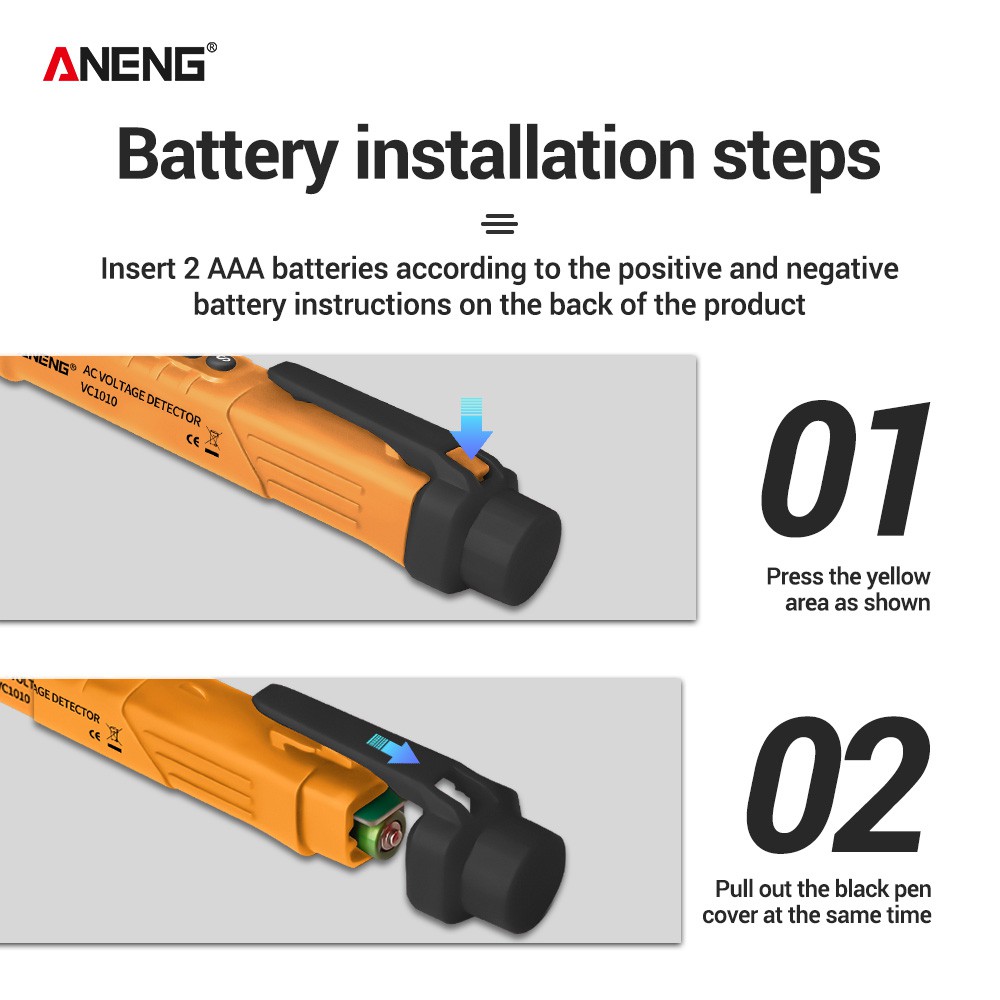 ANENG®

Battery installation steps

Insert 2 AAA batteries according to the positive and negative battery instructions on the back of the product

ANENG® AC VOLTAGE DETECTOR VC1010 CE

01

Press the yellow area as shown

VOLTAGE DETECTOR VC1010 CE

02

Pull out the black pen cover at the same time