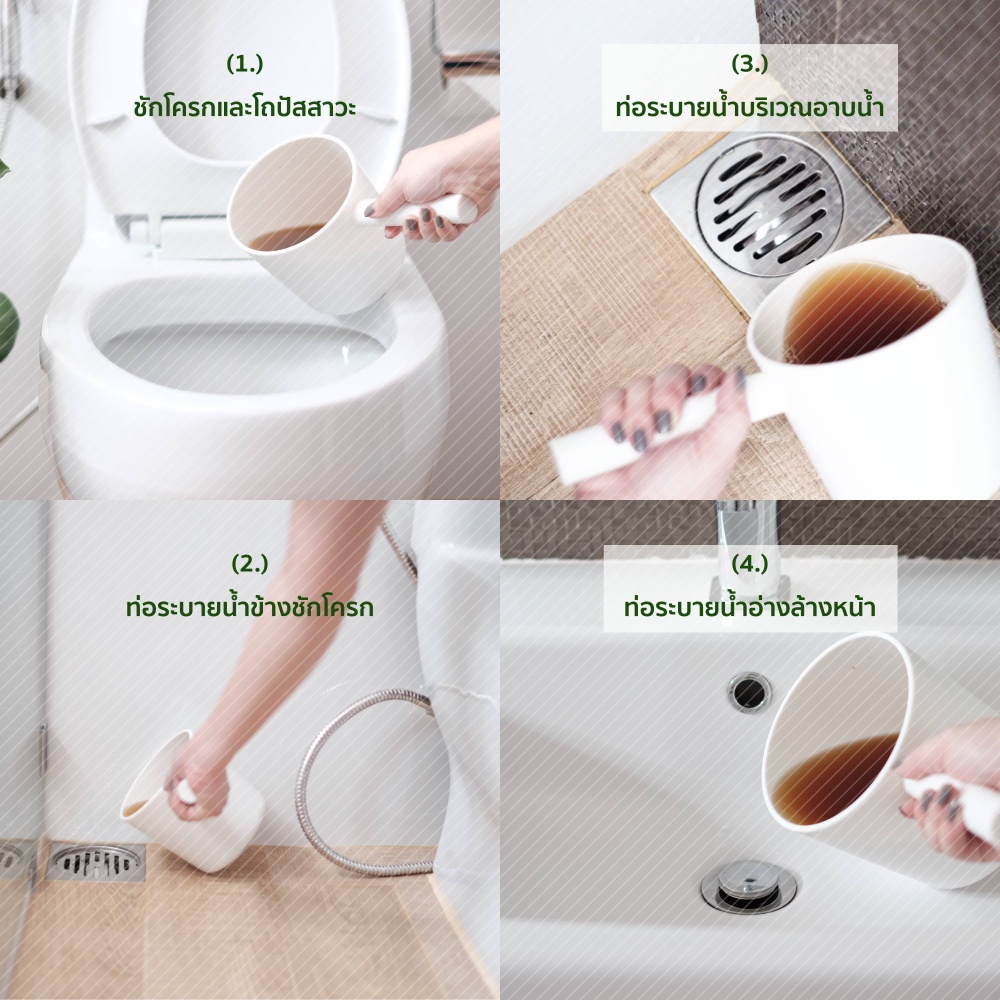 (1.)
ชักโครกและโถปัสสาวะ

(3.)
ท่อระบายน้ำบริเวณอาบน้ำ

(2.)
ท่อระบายน้ำข้างชักโครก

(4.)
ท่อระบายน้ำอ่างล้างหน้า