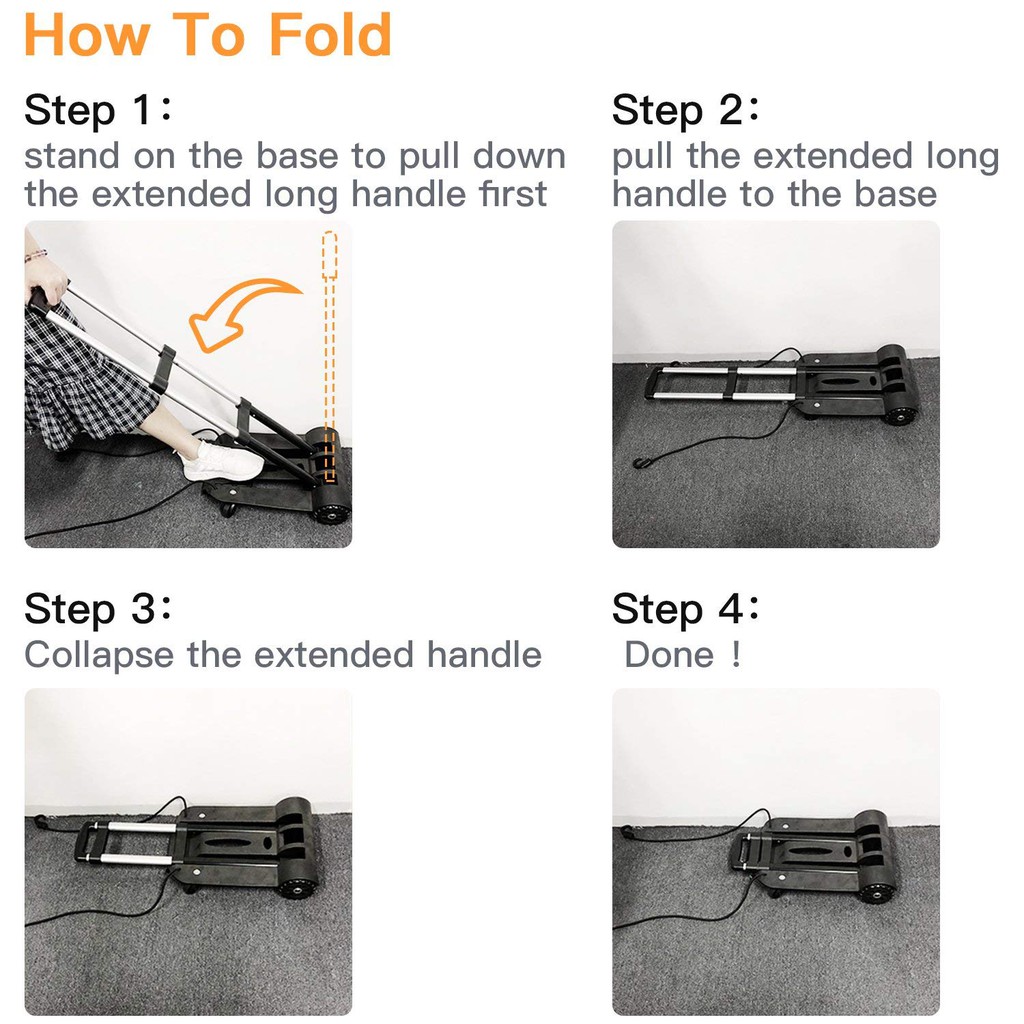 How To Fold

Step 1：
stand on the base to pull down the extended long handle first

Step 2：
pull the extended long handle to the base

Step 3：
Collapse the extended handle

Step 4：
Done ！