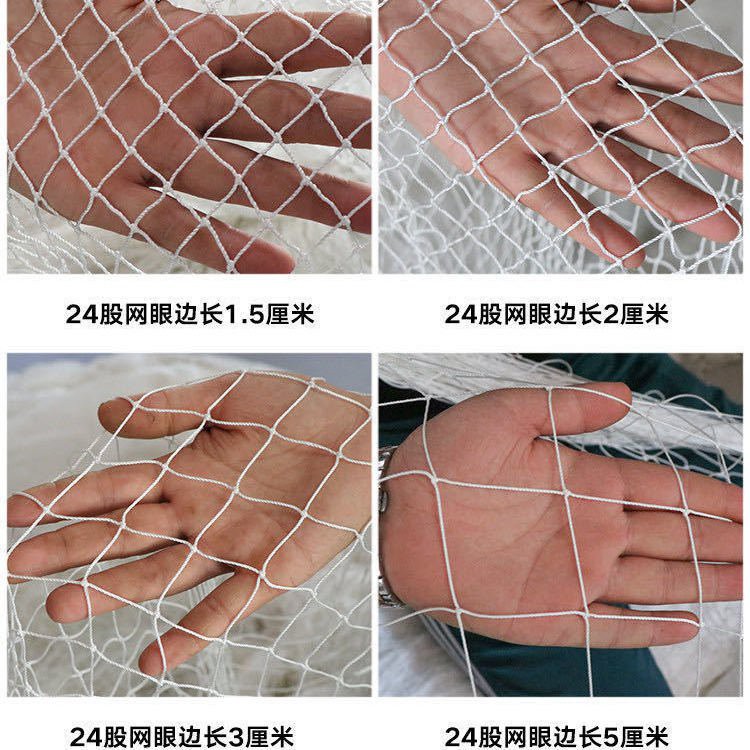 24股网眼边长1.5厘米

24股网眼边长2厘米

24股网眼边长3厘米

24股网眼边长5厘米