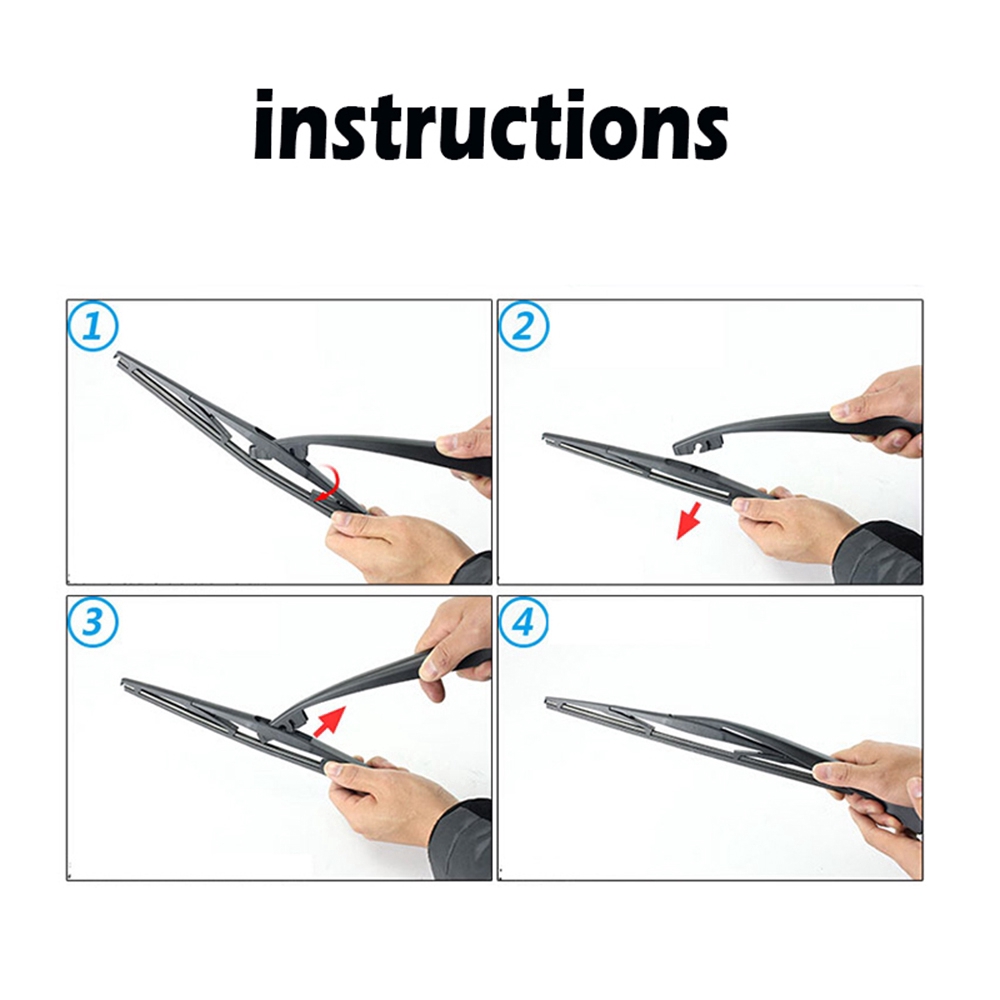 instructions

1

2

3

4