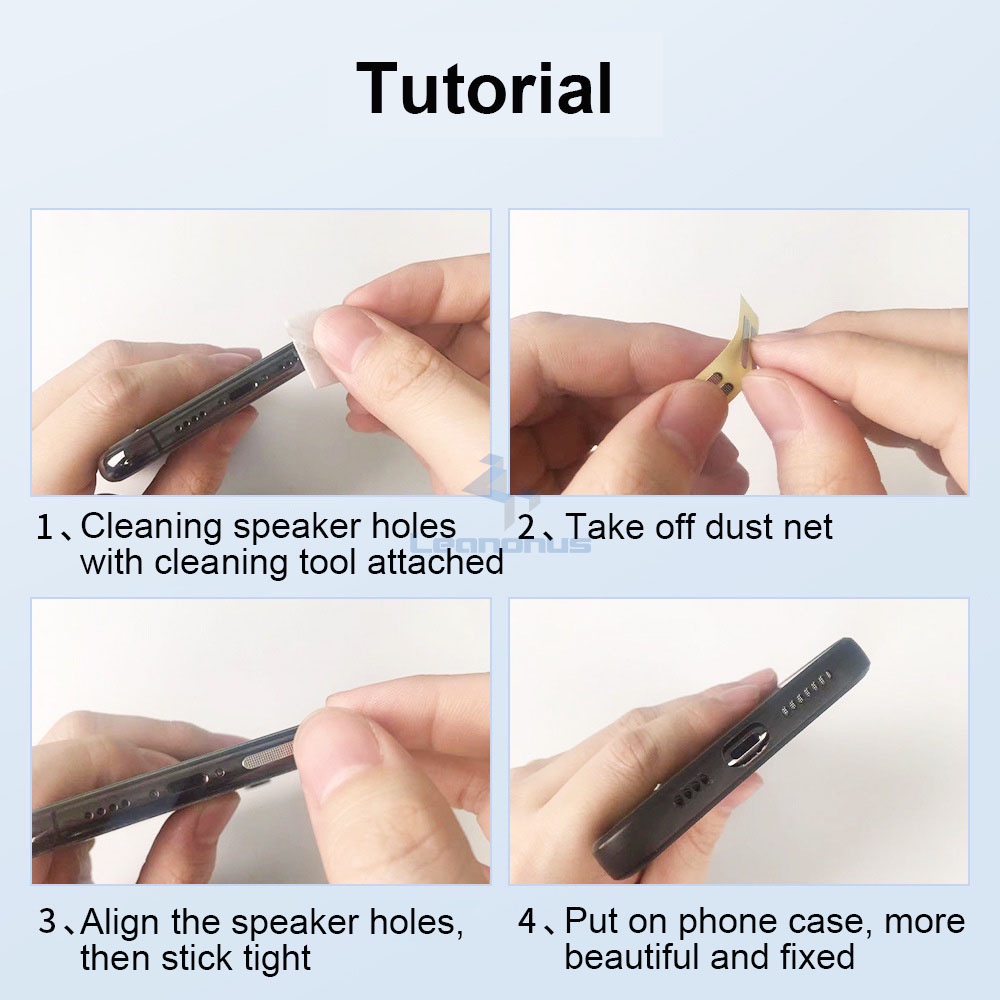 Tutorial

1、Cleaning speaker holes with cleaning tool attached

2、Take off dust net

Leononus

3、Align the speaker holes, then stick tight

4、Put on phone case, more beautiful and fixed