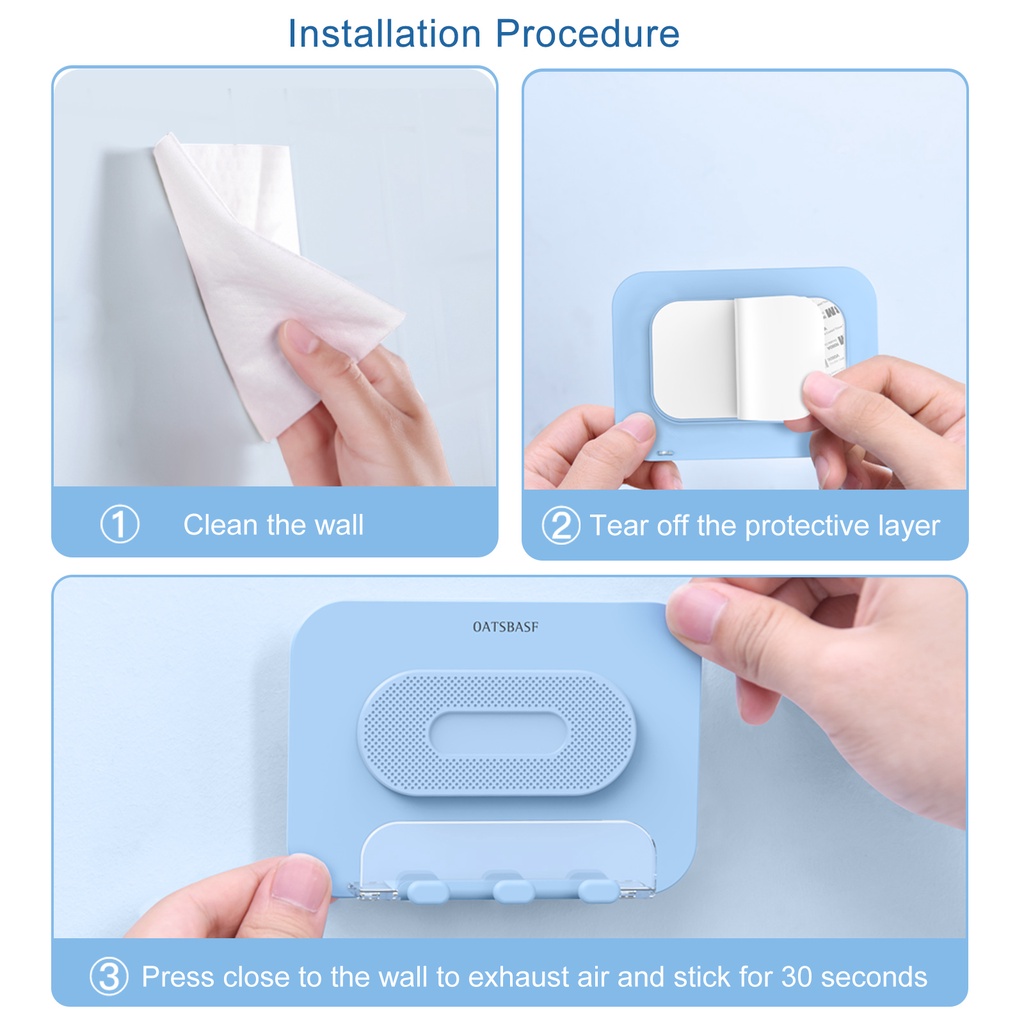 Installation Procedure

① Clean the wall

② Tear off the protective layer

OATSBASF

③ Press close to the wall to exhaust air and stick for 30 seconds