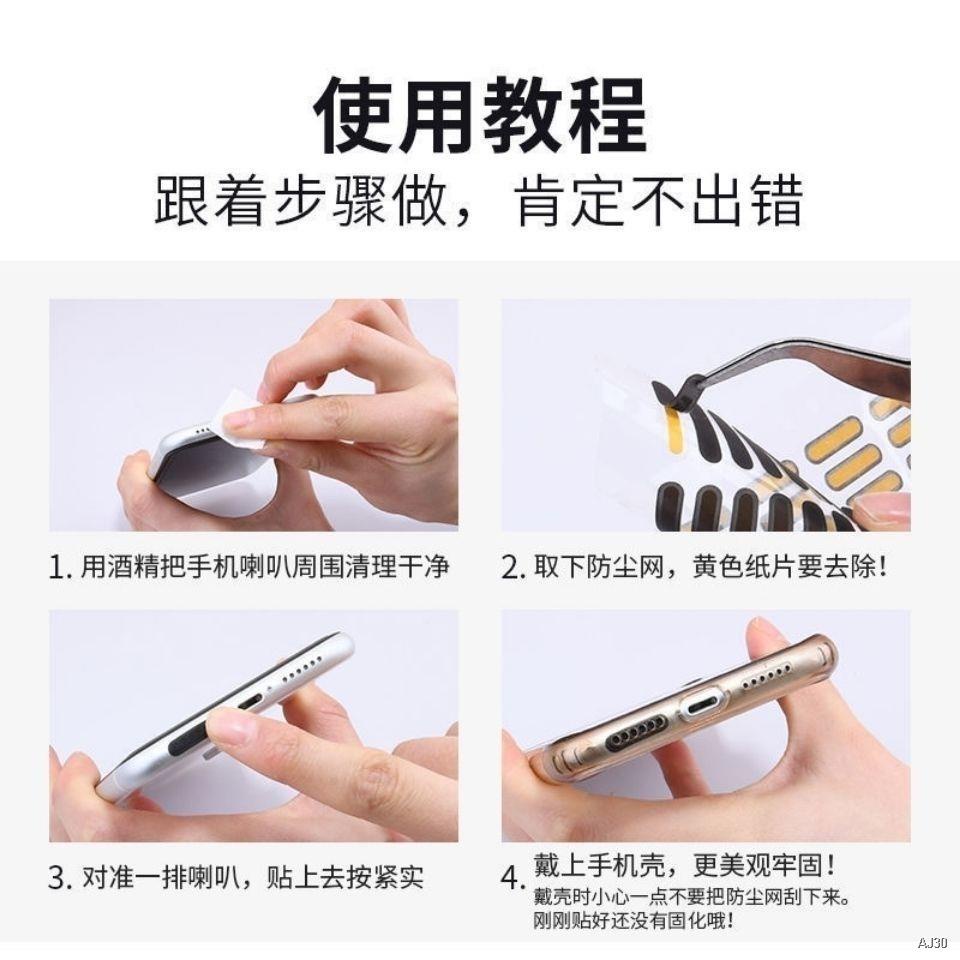 使用教程
跟着步骤做，肯定不出错

1. 用酒精把手机喇叭周围清理干净

2. 取下防尘网，黄色纸片要去除！

3. 对准一排喇叭，贴上去按紧实

4. 戴上手机壳，更美观牢固！
戴壳时小心一点不要把防尘网刮下来。
刚刚贴好还没有固化哦！

AJ30