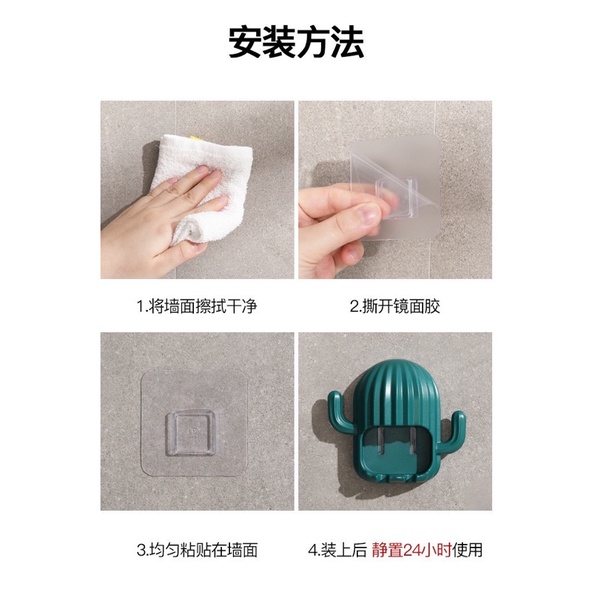 安装方法

1.将墙面擦拭干净

2.撕开镜面胶

3.均匀粘贴在墙面

4.装上后 静置24小时使用