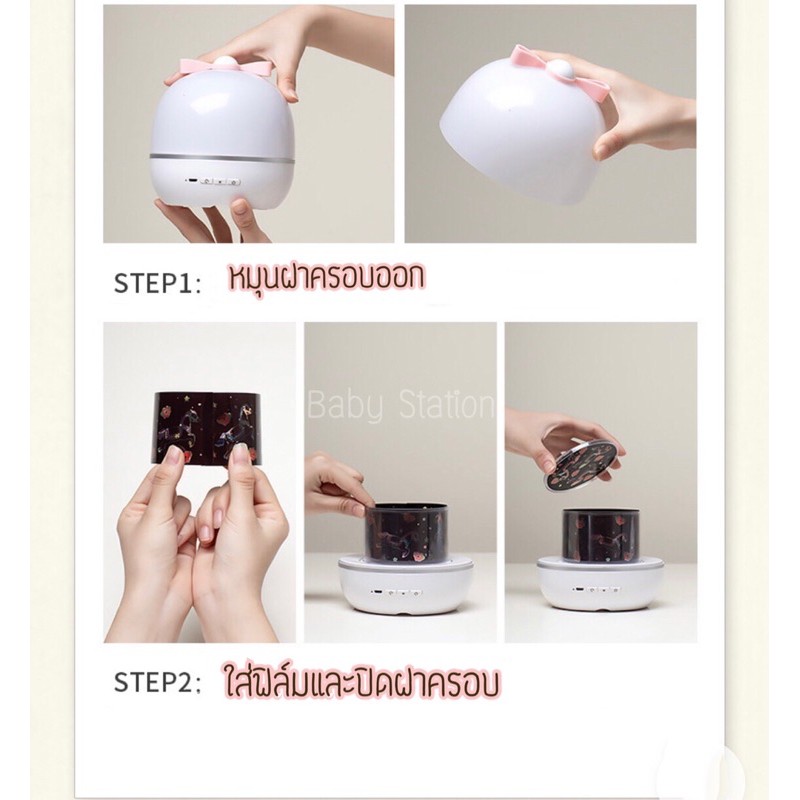 STEP1: หมุนฝาครอบออก

Baby Station

STEP2: ใส่ฟิล์มและปิดฝาครอบ