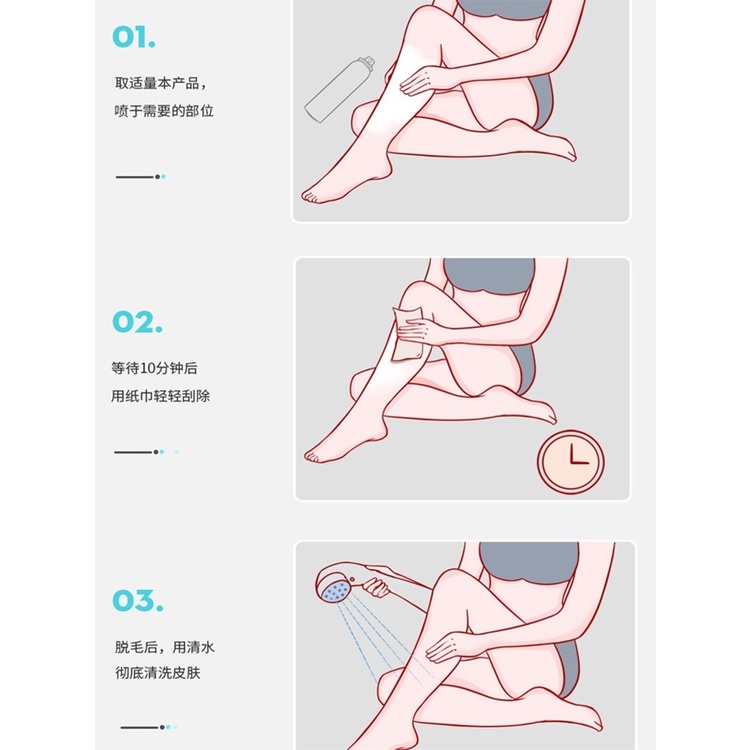 01.

取适量本产品，
喷于需要的部位

02.

等待10分钟后
用纸巾轻轻刮除

03.

脱毛后，用清水
彻底清洗皮肤