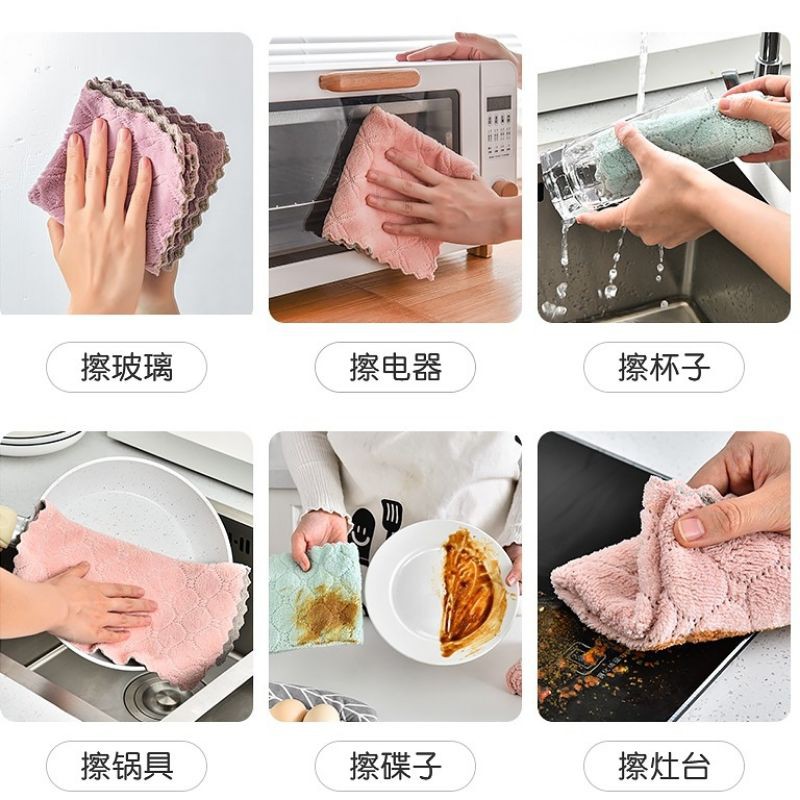 擦玻璃

擦电器

擦杯子

擦锅具

擦碟子

擦灶台