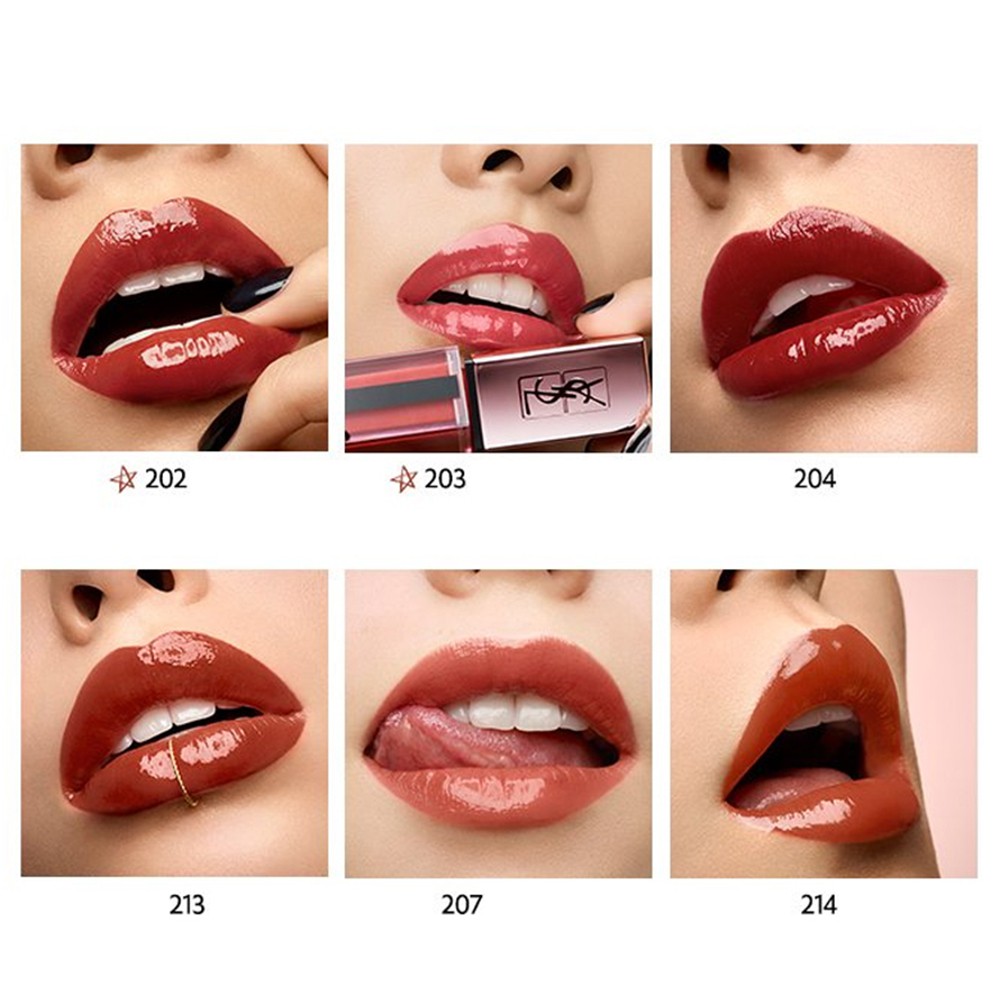 YSL

202

203

204

213

207

214