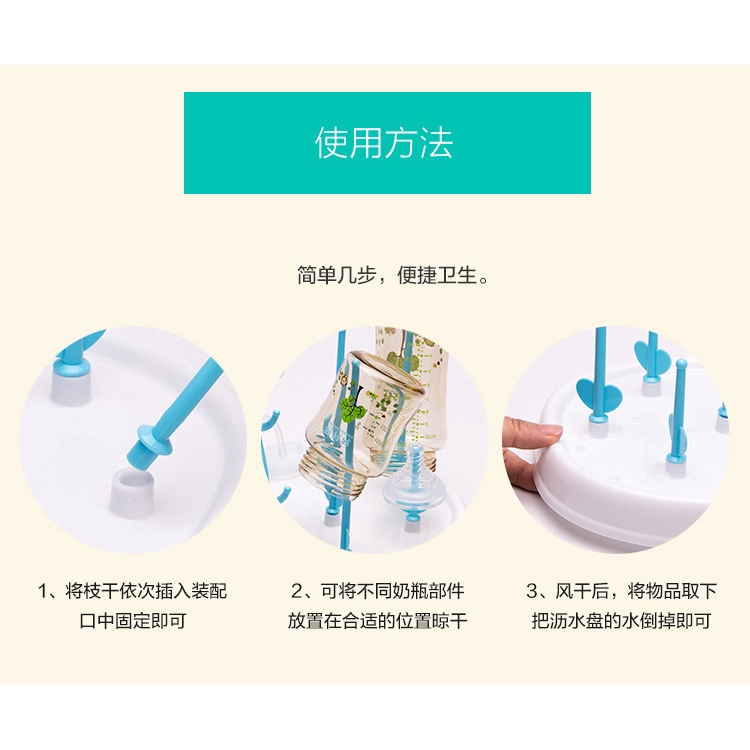 使用方法

简单几步，便捷卫生。

1、将枝干依次插入装配口中固定即可

2、可将不同奶瓶部件放置在合适的位置晾干

3、风干后，将物品取下把沥水盘的水倒掉即可