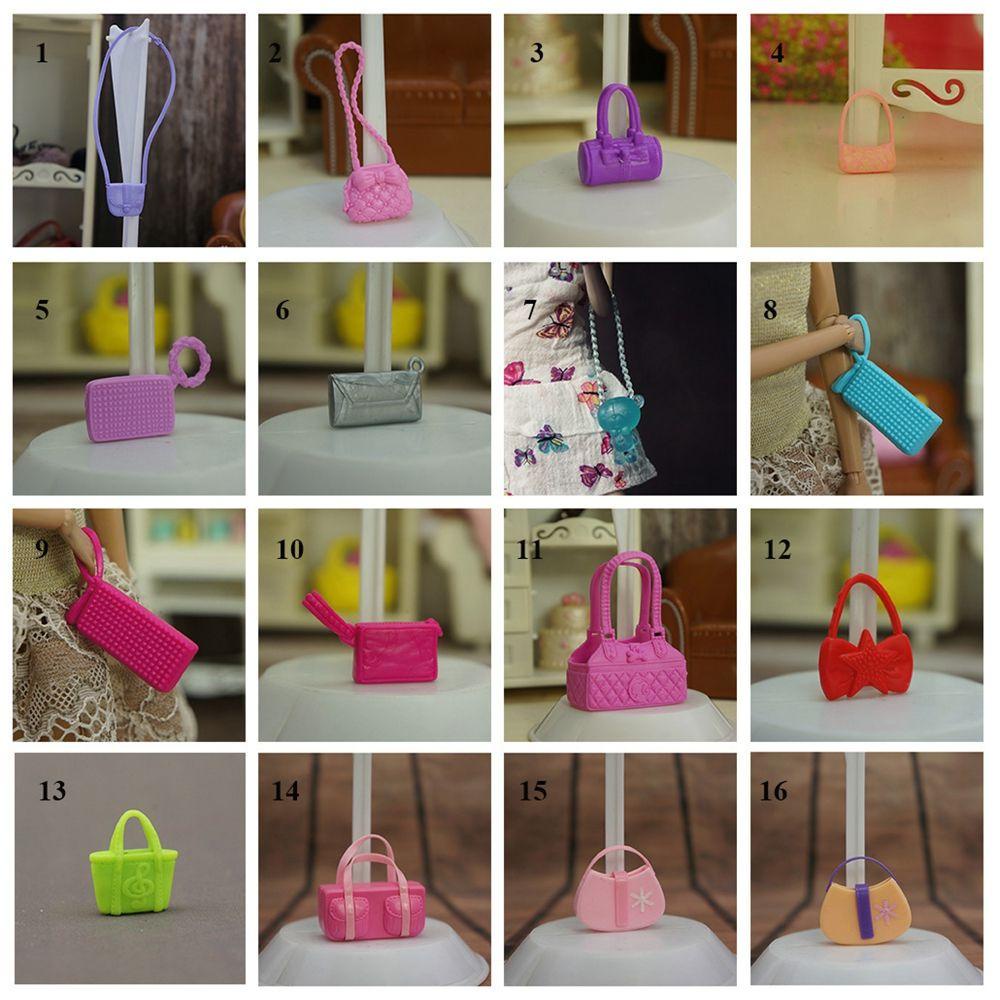 1

2

3

4

5

6

7

8

9

10

11

12

13

14

15

16