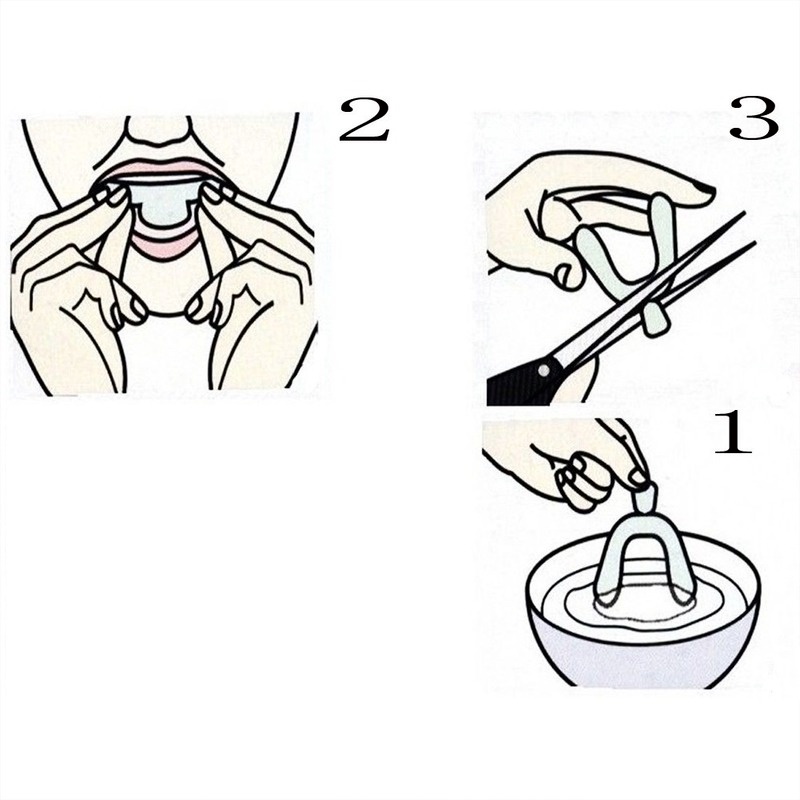 2

3

1