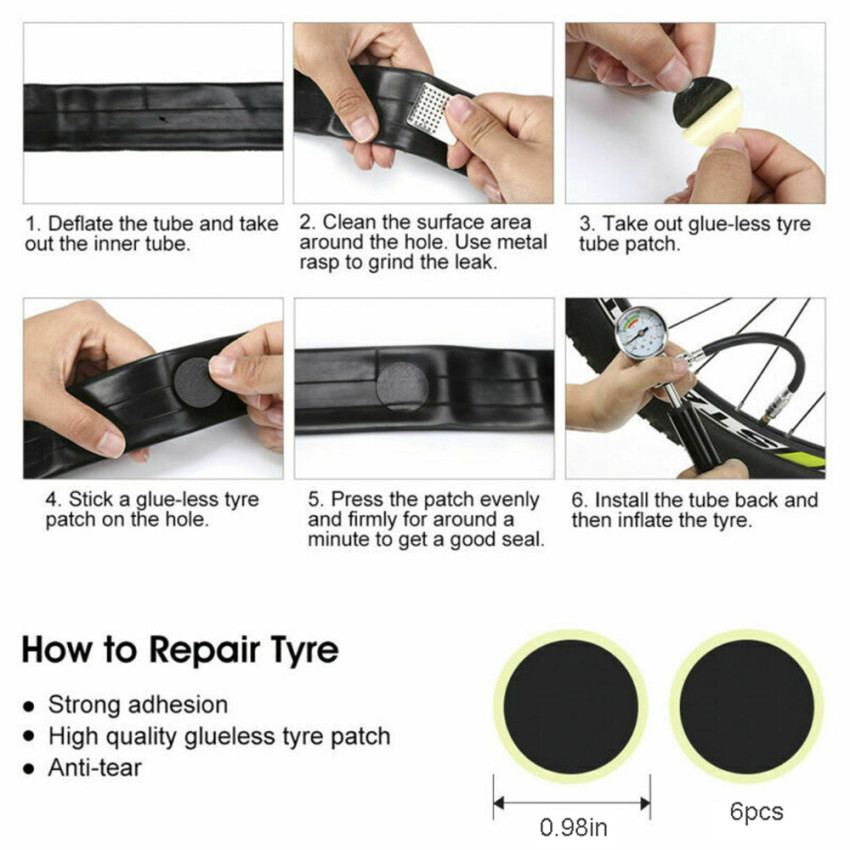 1. Deflate the tube and take out the inner tube.

2. Clean the surface area around the hole. Use metal rasp to grind the leak.

3. Take out glue-less tyre tube patch.

4. Stick a glue-less tyre patch on the hole.

5. Press the patch evenly and firmly for around a minute to get a good seal.

6. Install the tube back and then inflate the tyre.

How to Repair Tyre

• Strong adhesion
• High quality glueless tyre patch
• Anti-tear

0.98in

6pcs