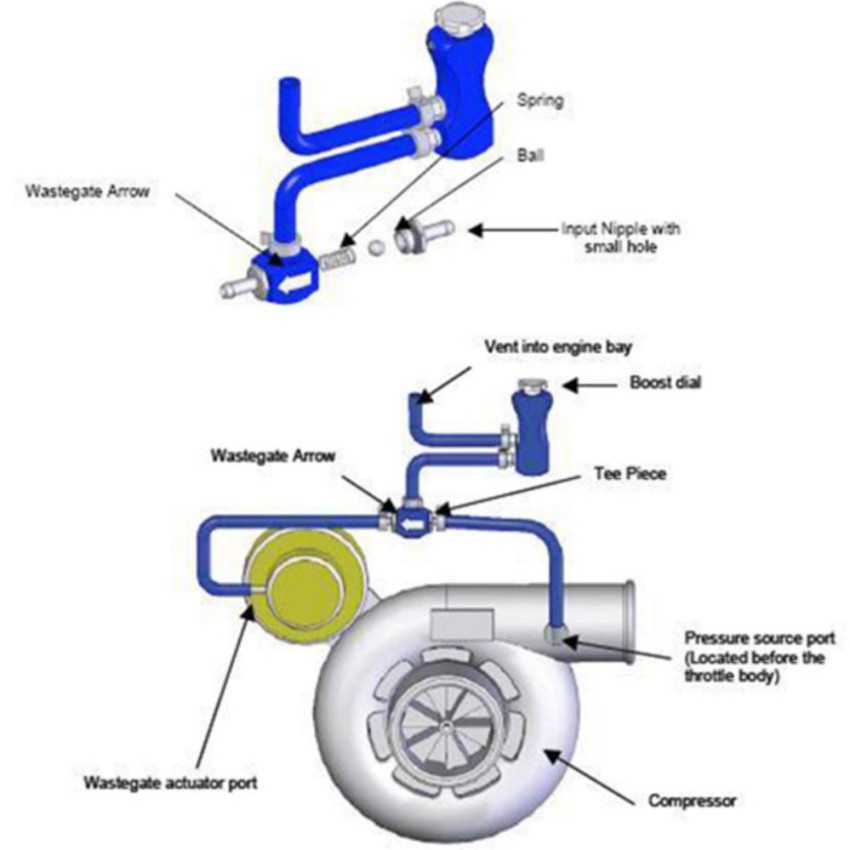 Spring

Ball

Wastegate Arrow

Input Nipple with small hole

Vent into engine bay

Boost dial

Wastegate Arrow

Tee Piece

Pressure source port (Located before the throttle body)

Wastegate actuator port

Compressor