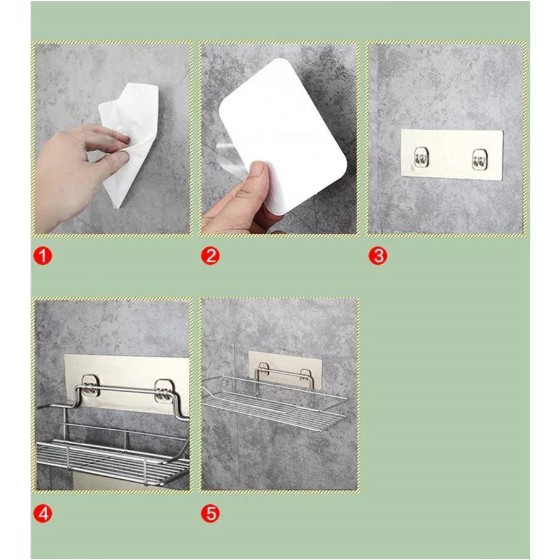 1

2

3

4

5