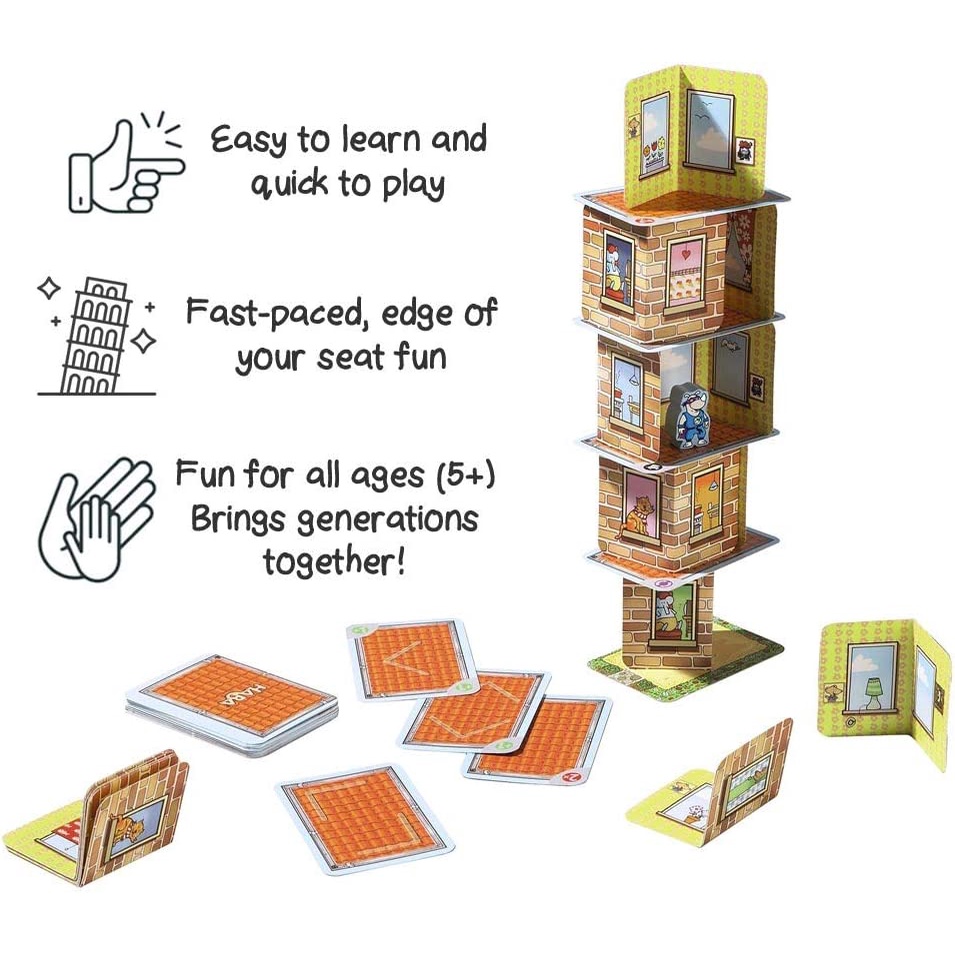 Easy to learn and quick to play

Fast-paced, edge of your seat fun

Fun for all ages (5+) Brings generations together!

HABA