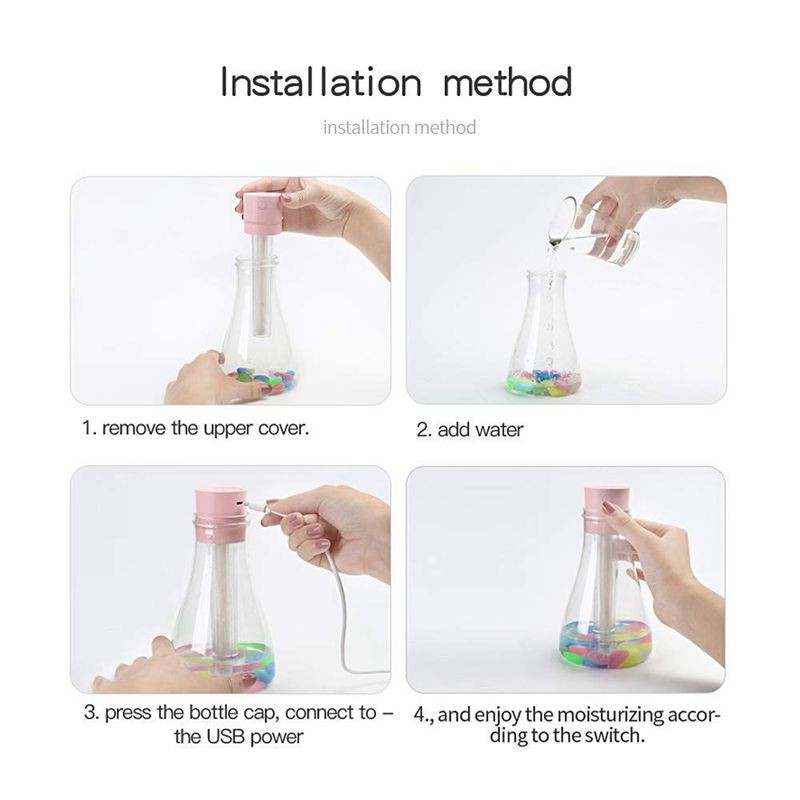 Installation method

installation method

1. remove the upper cover.

2. add water

3. press the bottle cap, connect to – the USB power

4., and enjoy the moisturizing according to the switch.