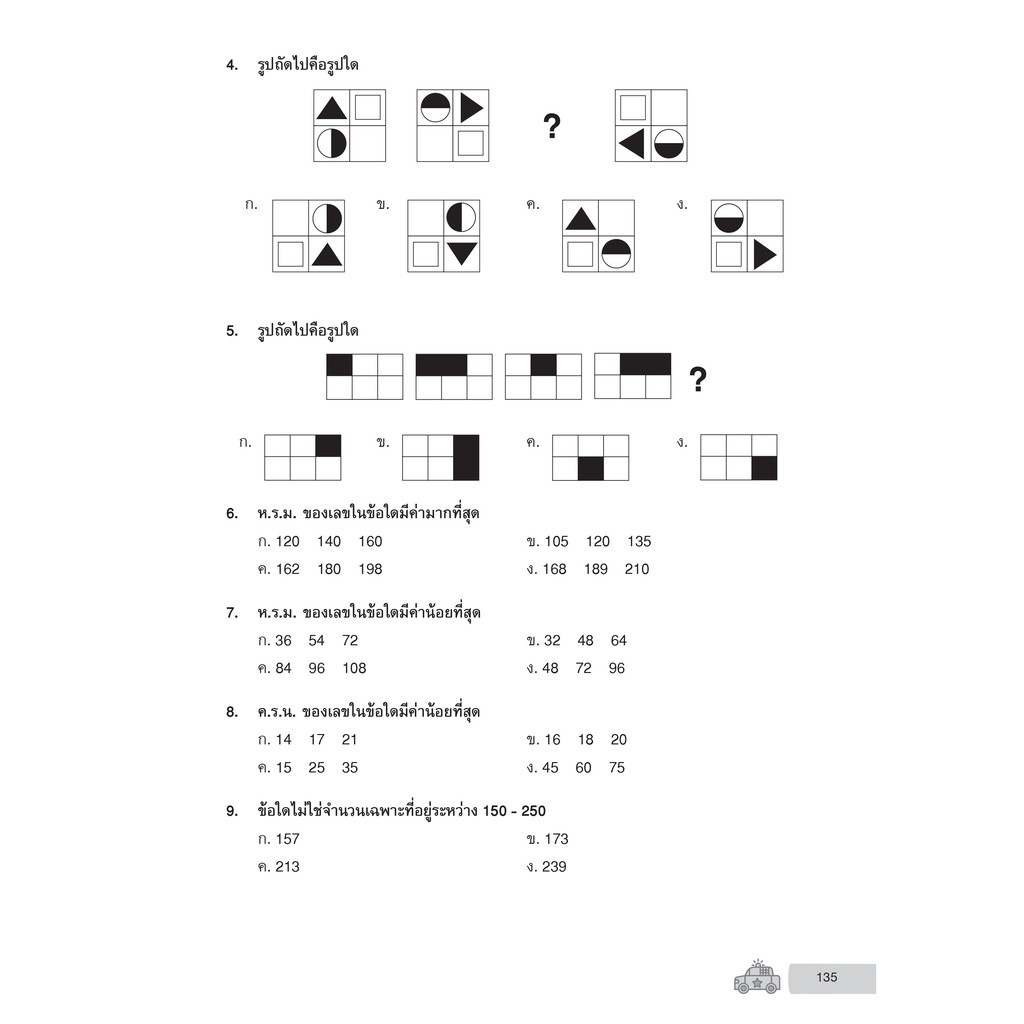 4. รูปถัดไปคือรูปใด

?

ก.

ข.

ค.

ง.

5. รูปถัดไปคือรูปใด

?

ก.

ข.

ค.

ง.

6. ห.ร.ม. ของเลขในข้อใดมีค่ามากที่สุด

ก. 120 140 160

ข. 105 120 135

ค. 162 180 198

ง. 168 189 210

7. ห.ร.ม. ของเลขในข้อใดมีค่าน้อยที่สุด

ก. 36 54 72

ข. 32 48 64

ค. 84 96 108

ง. 48 72 96

8. ค.ร.น. ของเลขในข้อใดมีค่าน้อยที่สุด

ก. 14 17 21

ข. 16 18 20

ค. 15 25 35

ง. 45 60 75

9. ข้อใดไม่ใช่จำนวนเฉพาะที่อยู่ระหว่าง 150 - 250

ก. 157

ข. 173

ค. 213

ง. 239

135