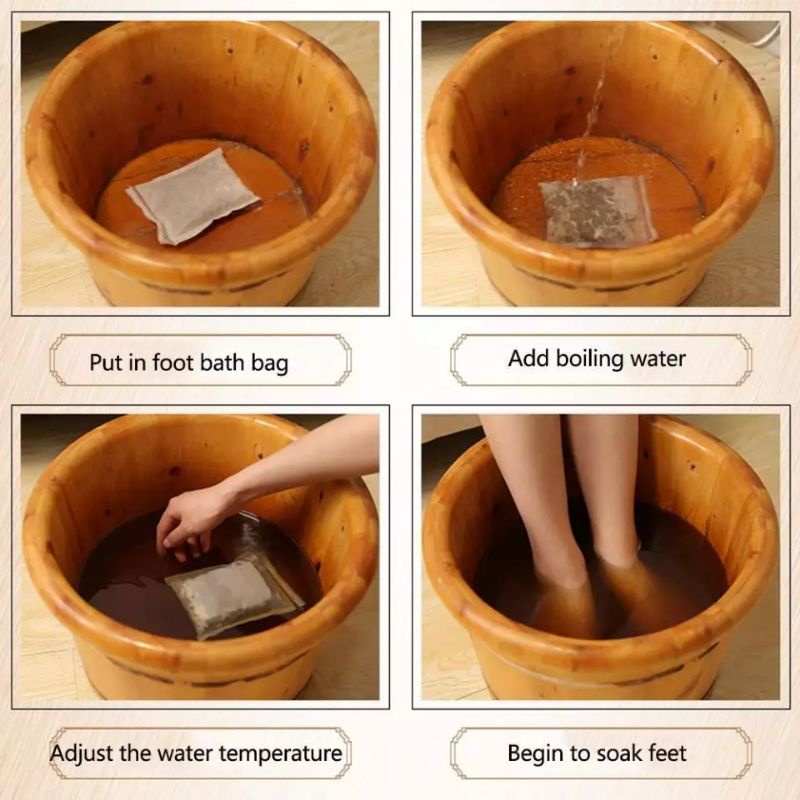 Put in foot bath bag

Add boiling water

Adjust the water temperature

Begin to soak feet