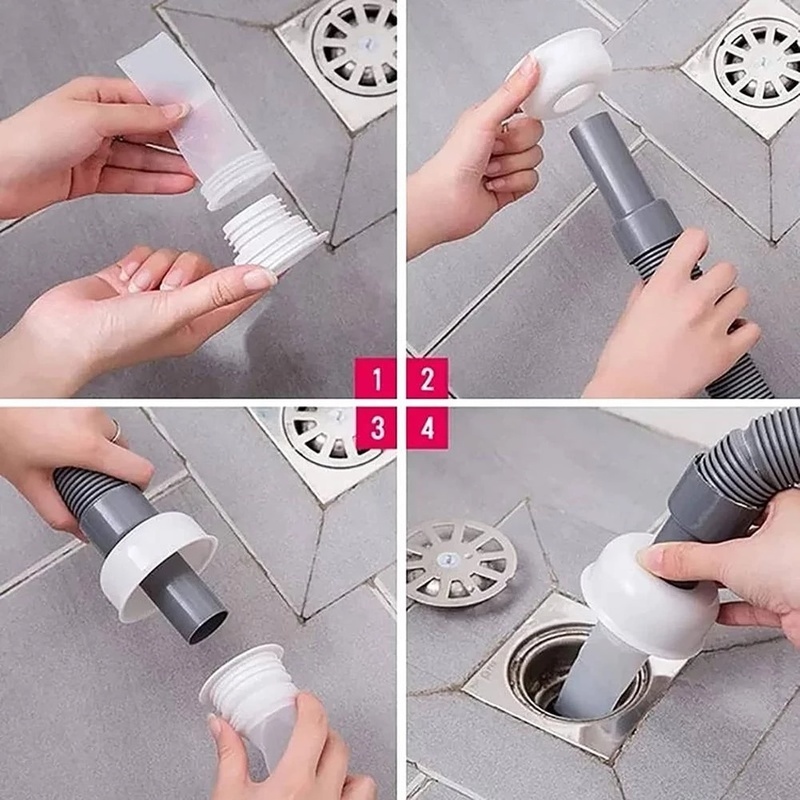 1
2
3
4